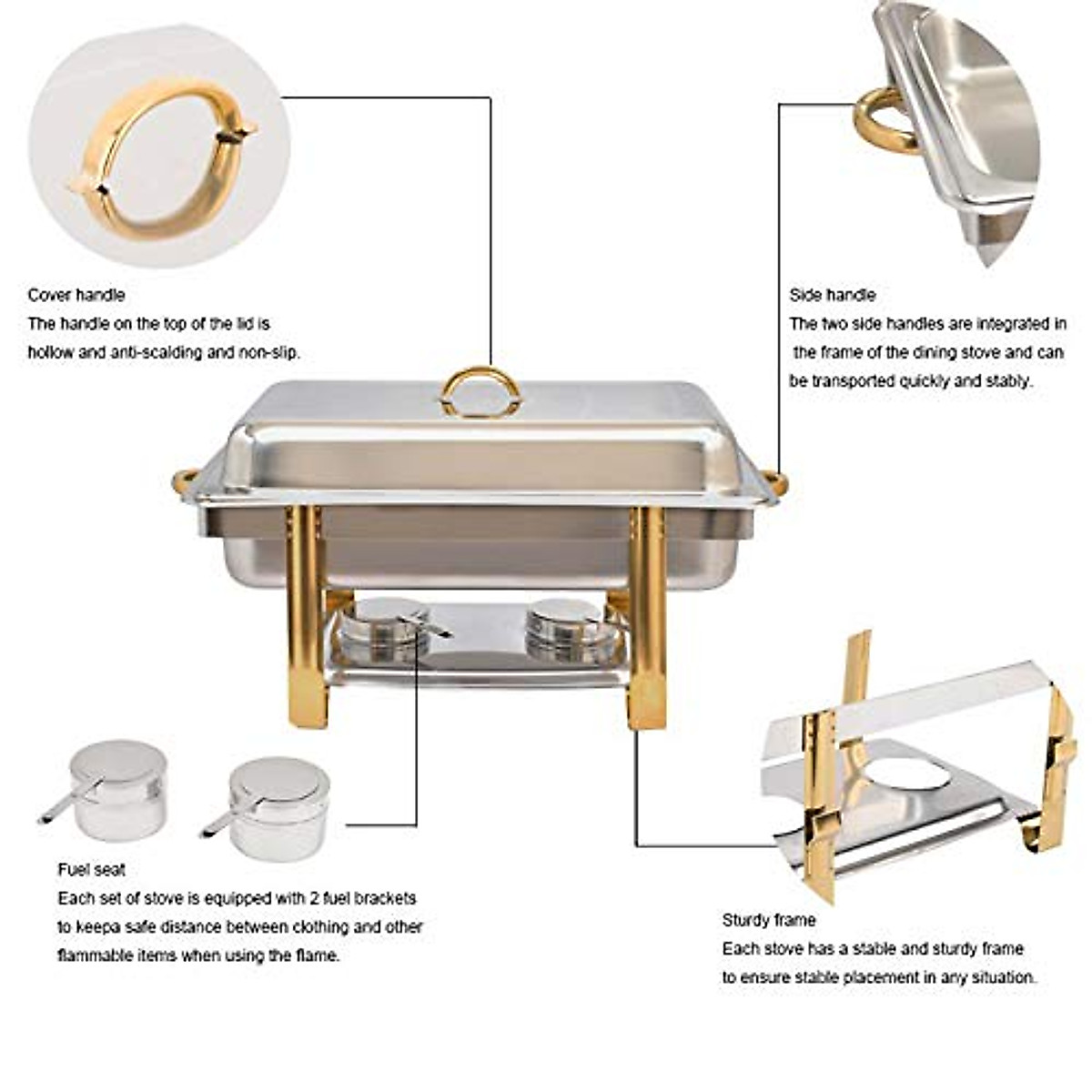 Cover handle
The handle on the top of the lid is hollow and anti-scalding and non-slip.

Side handle
The two side handles are integrated in the frame of the dining stove and can be transported quickly and stably.

Fuel seat
Each set of stove is equipped with 2 fuel brackets to keepa safe distance between clothing and other flammable items when using the flame.

Sturdy frame
Each stove has a stable and sturdy frame to ensure stable placement in any situation.