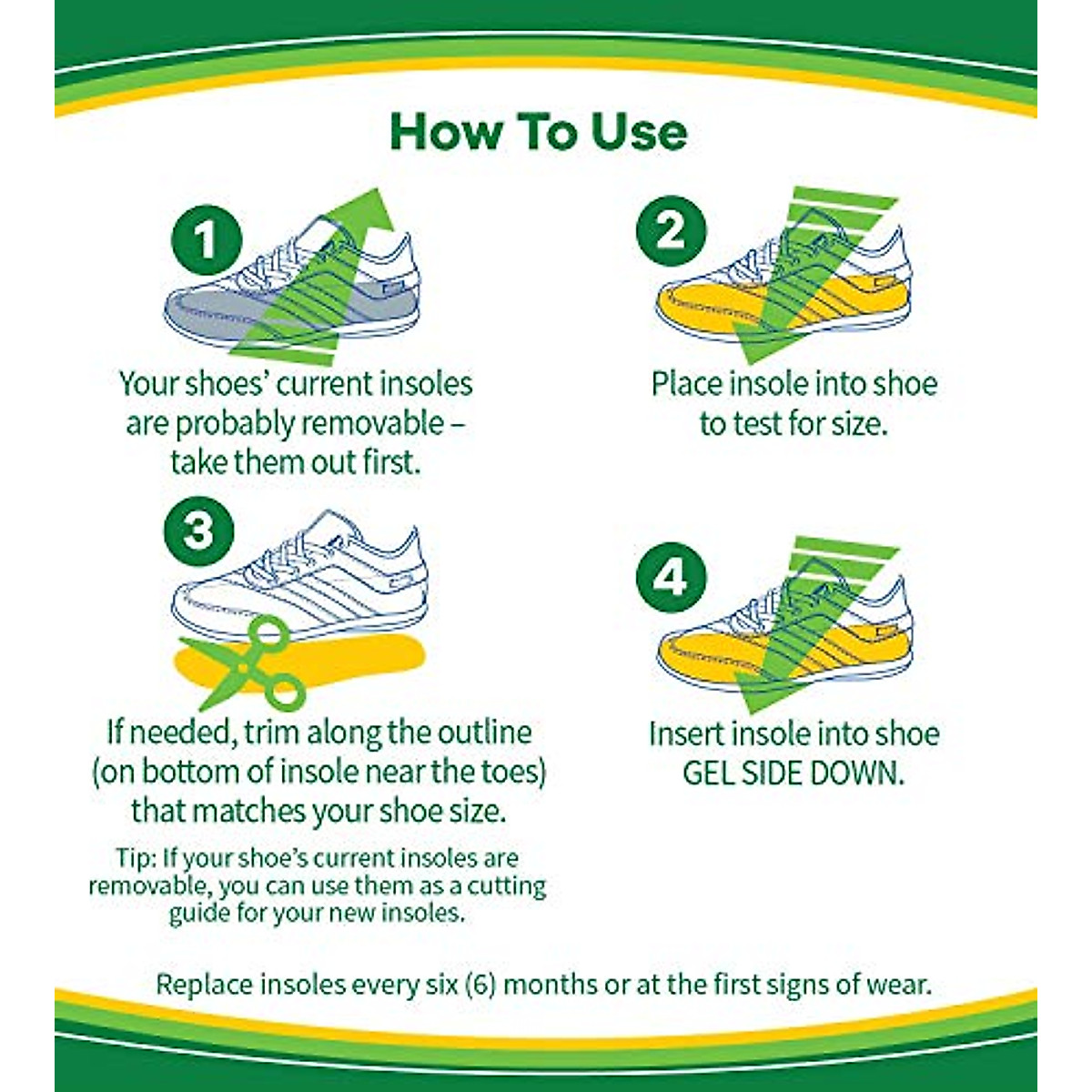 How To Use

1

Your shoes' current insoles are probably removable – take them out first.

2

Place insole into shoe to test for size.

3

If needed, trim along the outline (on bottom of insole near the toes) that matches your shoe size.

Tip: If your shoe's current insoles are removable, you can use them as a cutting guide for your new insoles.

4

Insert insole into shoe GEL SIDE DOWN.

Replace insoles every six (6) months or at the first signs of wear.