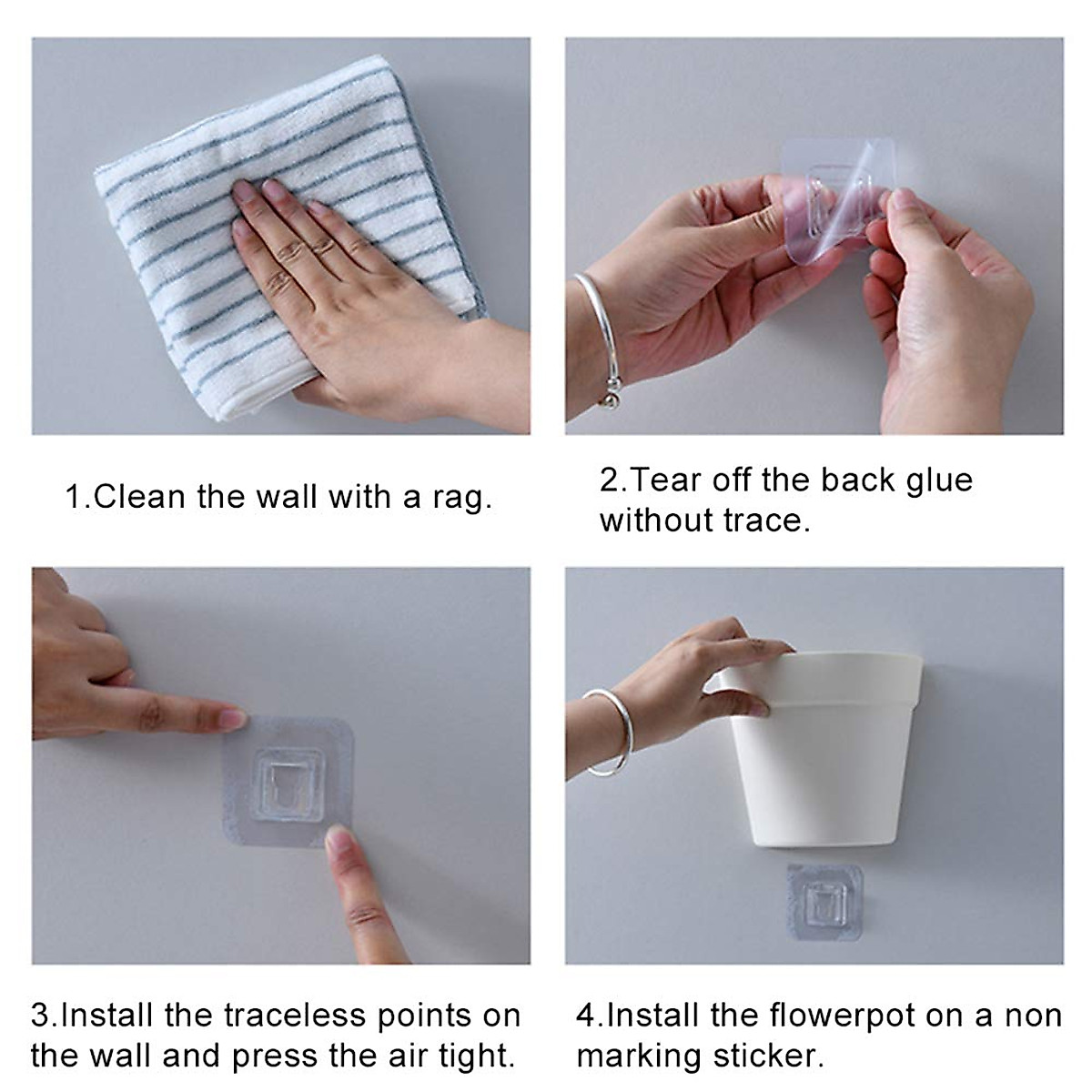 1.Clean the wall with a rag.

2.Tear off the back glue without trace.

3.Install the traceless points on the wall and press the air tight.

4.Install the flowerpot on a non marking sticker.