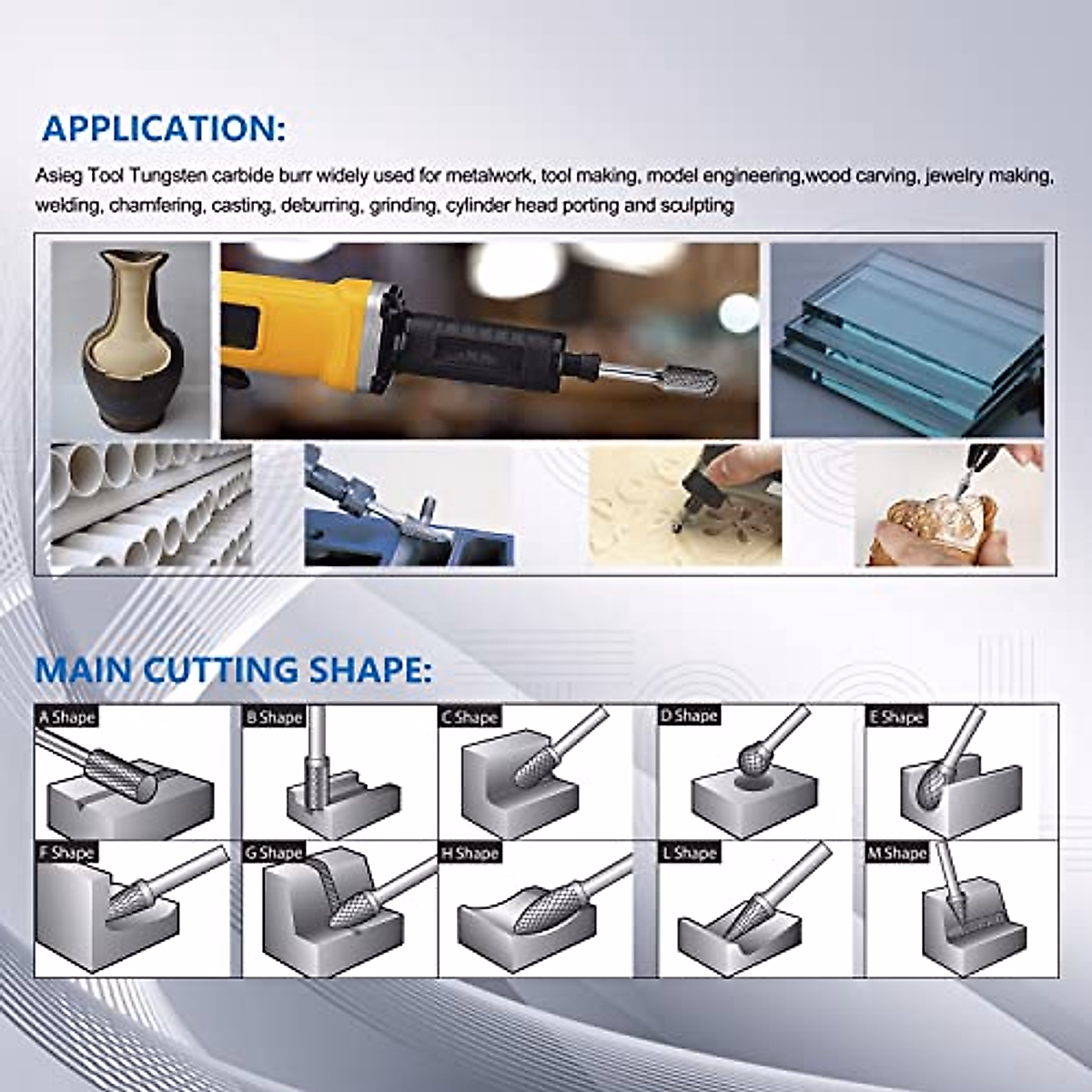 APPLICATION:

Asieg Tool Tungsten carbide burr widely used for metalwork, tool making, model engineering,wood carving, jewelry making, welding, chamfering, casting, deburring, grinding, cylinder head porting and sculpting

MAIN CUTTING SHAPE:

A Shape

B Shape

C Shape

D Shape

E Shape

F Shape

G Shape

H Shape

L Shape

M Shape