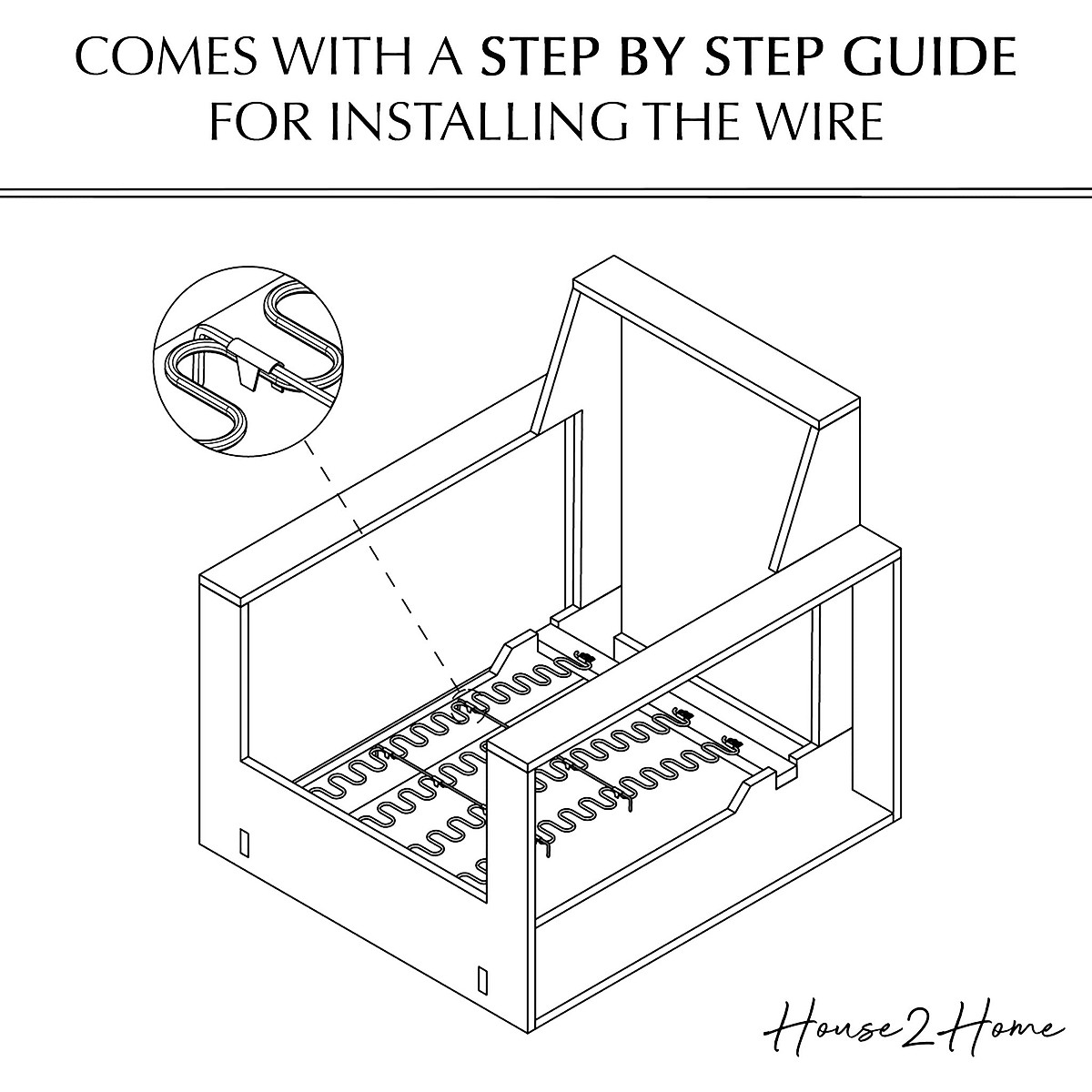 COMES WITH A STEP BY STEP GUIDE FOR INSTALLING THE WIRE

House2Home