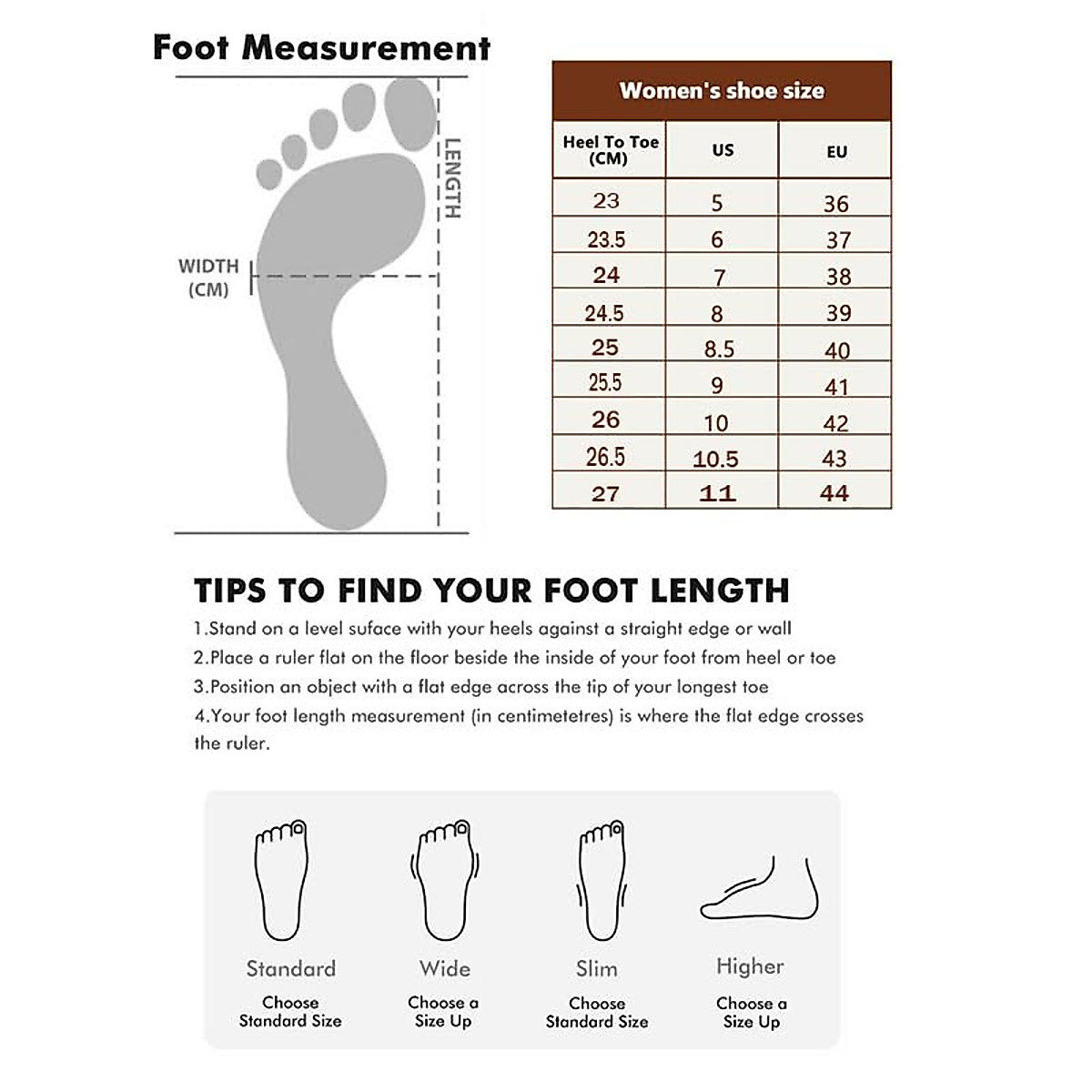 Foot Measurement

LENGTH

WIDTH (CM)

Women's shoe size

| Heel To Toe (CM) | US | EU |
|---|---|---|
| 23 | 5 | 36 |
| 23.5 | 6 | 37 |
| 24 | 7 | 38 |
| 24.5 | 8 | 39 |
| 25 | 8.5 | 40 |
| 25.5 | 9 | 41 |
| 26 | 10 | 42 |
| 26.5 | 10.5 | 43 |
| 27 | 11 | 44 |

TIPS TO FIND YOUR FOOT LENGTH

1.Stand on a level suface with your heels against a straight edge or wall
2.Place a ruler flat on the floor beside the inside of your foot from heel or toe
3.Position an object with a flat edge across the tip of your longest toe
4.Your foot length measurement (in centimetetres) is where the flat edge crosses the ruler.

Standard
Choose Standard Size

Wide
Choose a Size Up

Slim
Choose Standard Size

Higher
Choose a Size Up