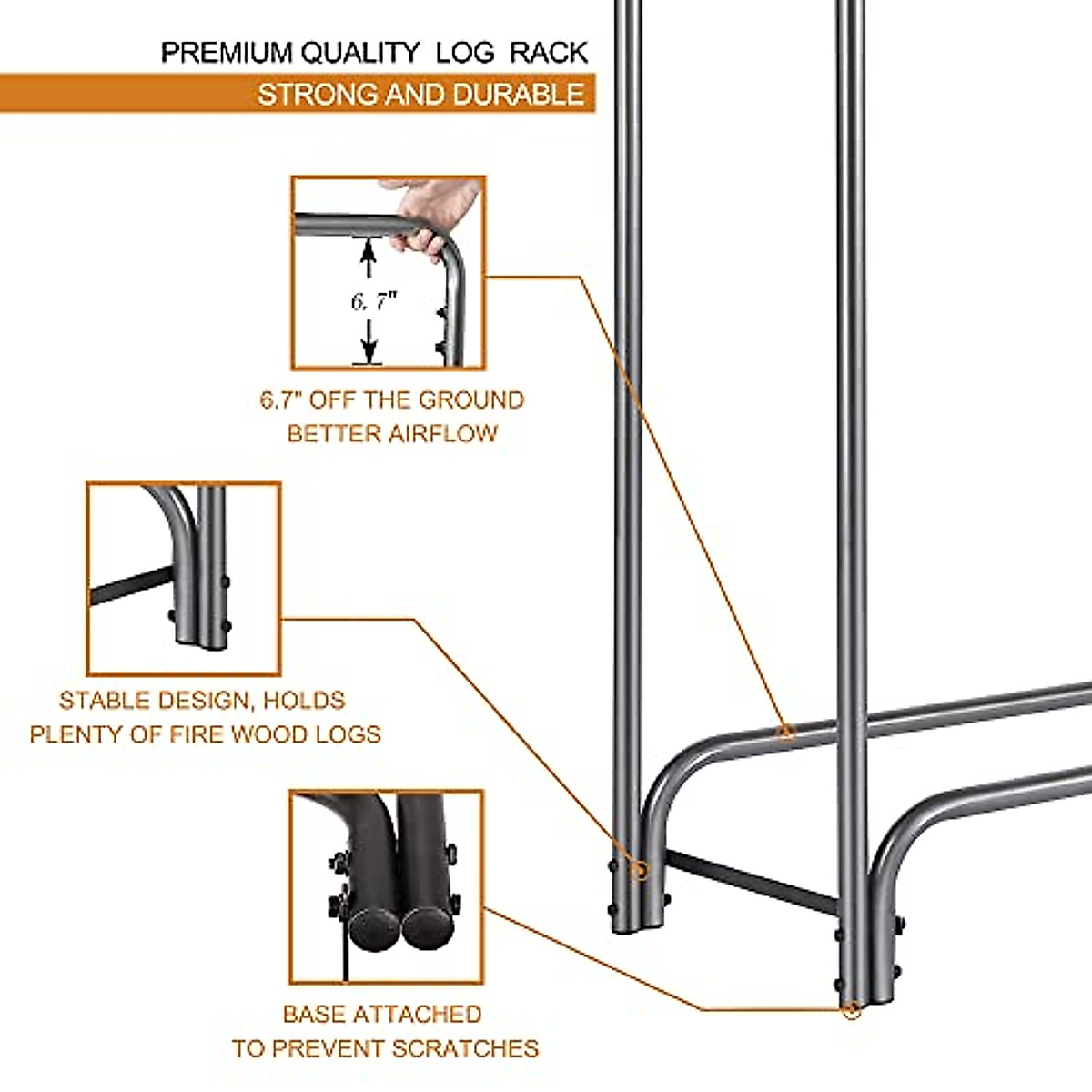 PREMIUM QUALITY LOG RACK
STRONG AND DURABLE

6. 7"

6.7" OFF THE GROUND
BETTER AIRFLOW

STABLE DESIGN, HOLDS
PLENTY OF FIRE WOOD LOGS

BASE ATTACHED
TO PREVENT SCRATCHES