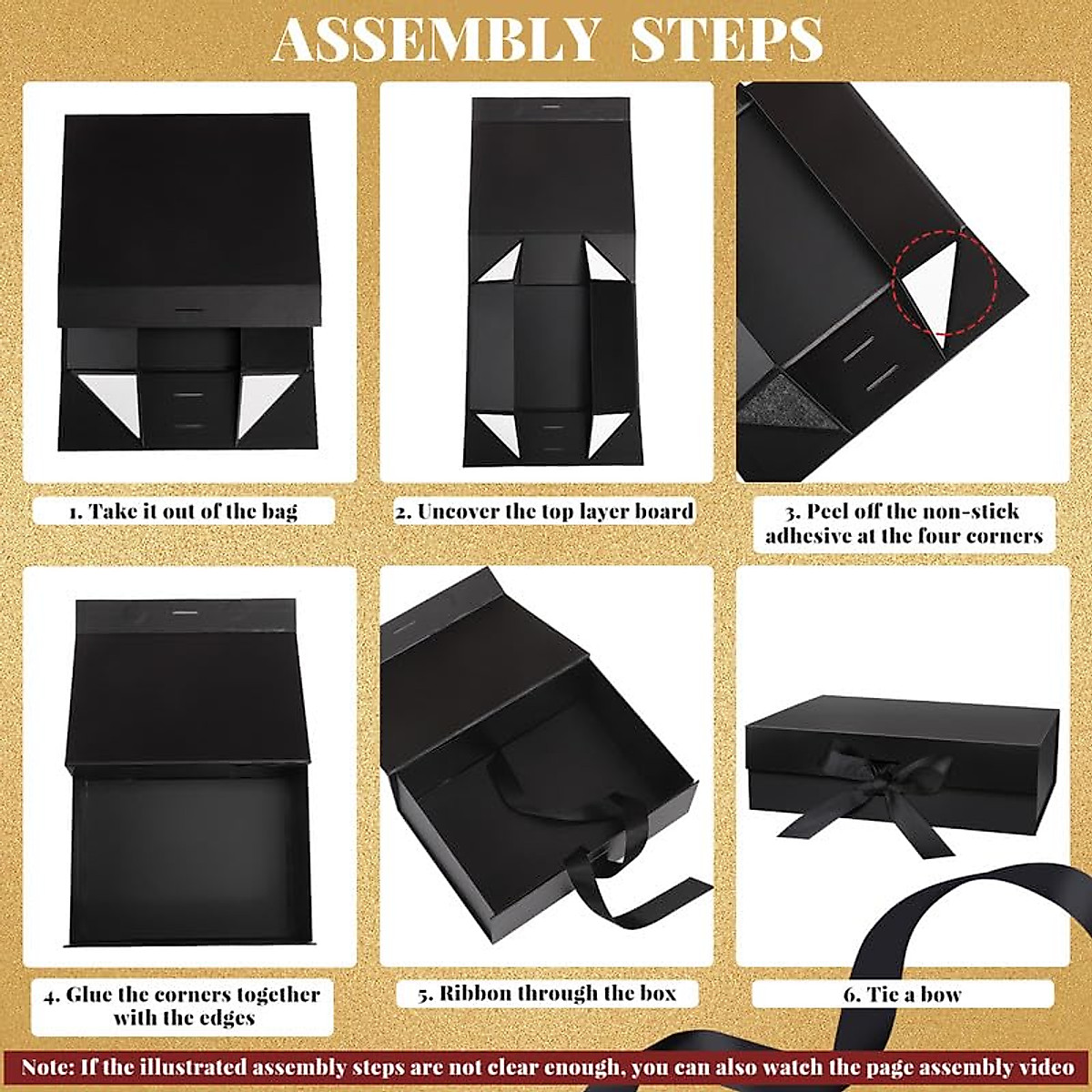 ASSEMBLY STEPS

1. Take it out of the bag

2. Uncover the top layer board

3. Peel off the non-stick adhesive at the four corners

4. Glue the corners together with the edges

5. Ribbon through the box

6. Tie a bow

Note: If the illustrated assembly steps are not clear enough, you can also watch the page assembly video