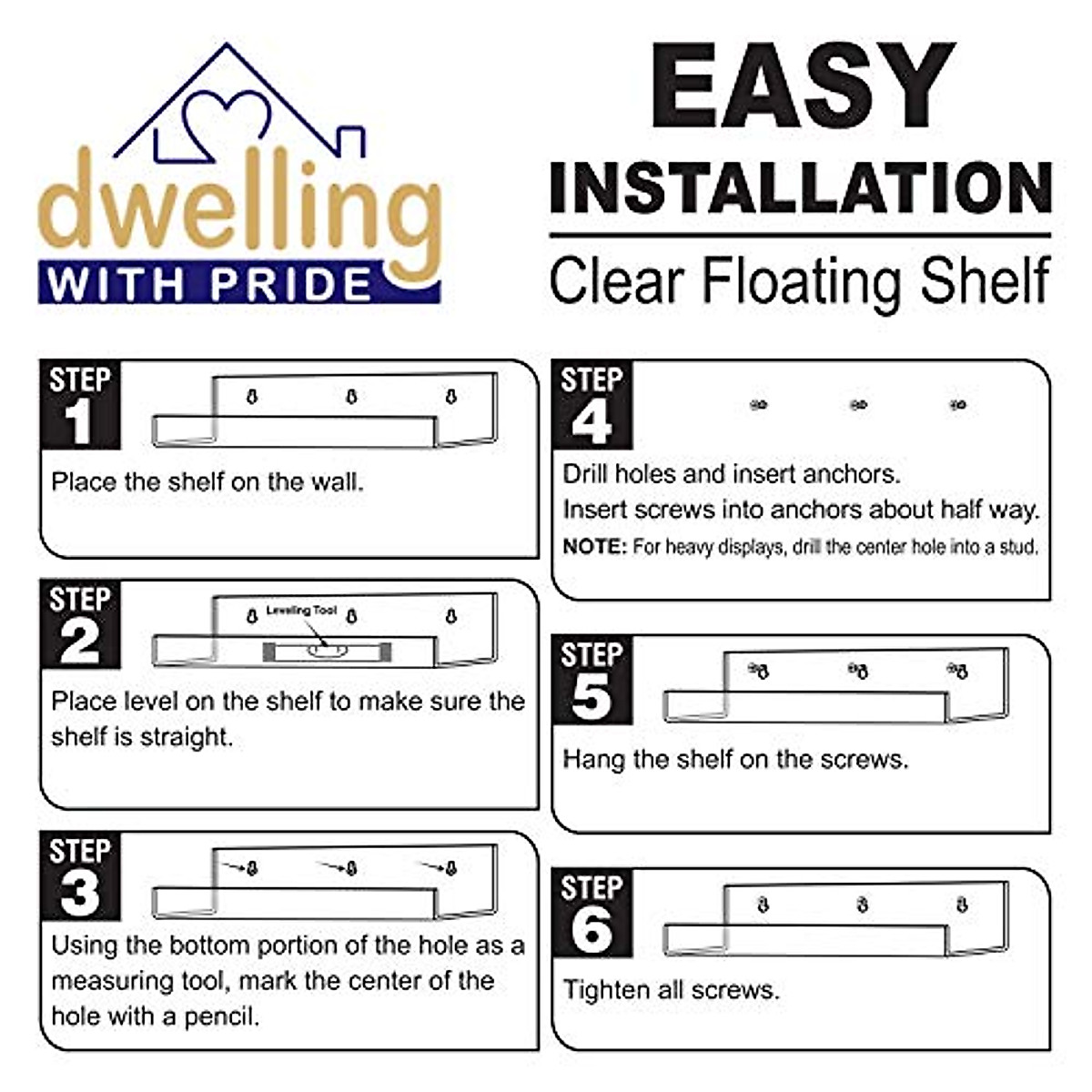 dwelling
WITH PRIDE

EASY
INSTALLATION
Clear Floating Shelf

STEP 1
Place the shelf on the wall.

STEP 2
Levelling Tool
Place level on the shelf to make sure the shelf is straight.

STEP 3
Using the bottom portion of the hole as a measuring tool, mark the center of the hole with a pencil.

STEP 4
Drill holes and insert anchors.
Insert screws into anchors about half way.
NOTE: For heavy displays, drill the center hole into a stud.

STEP 5
Hang the shelf on the screws.

STEP 6
Tighten all screws.