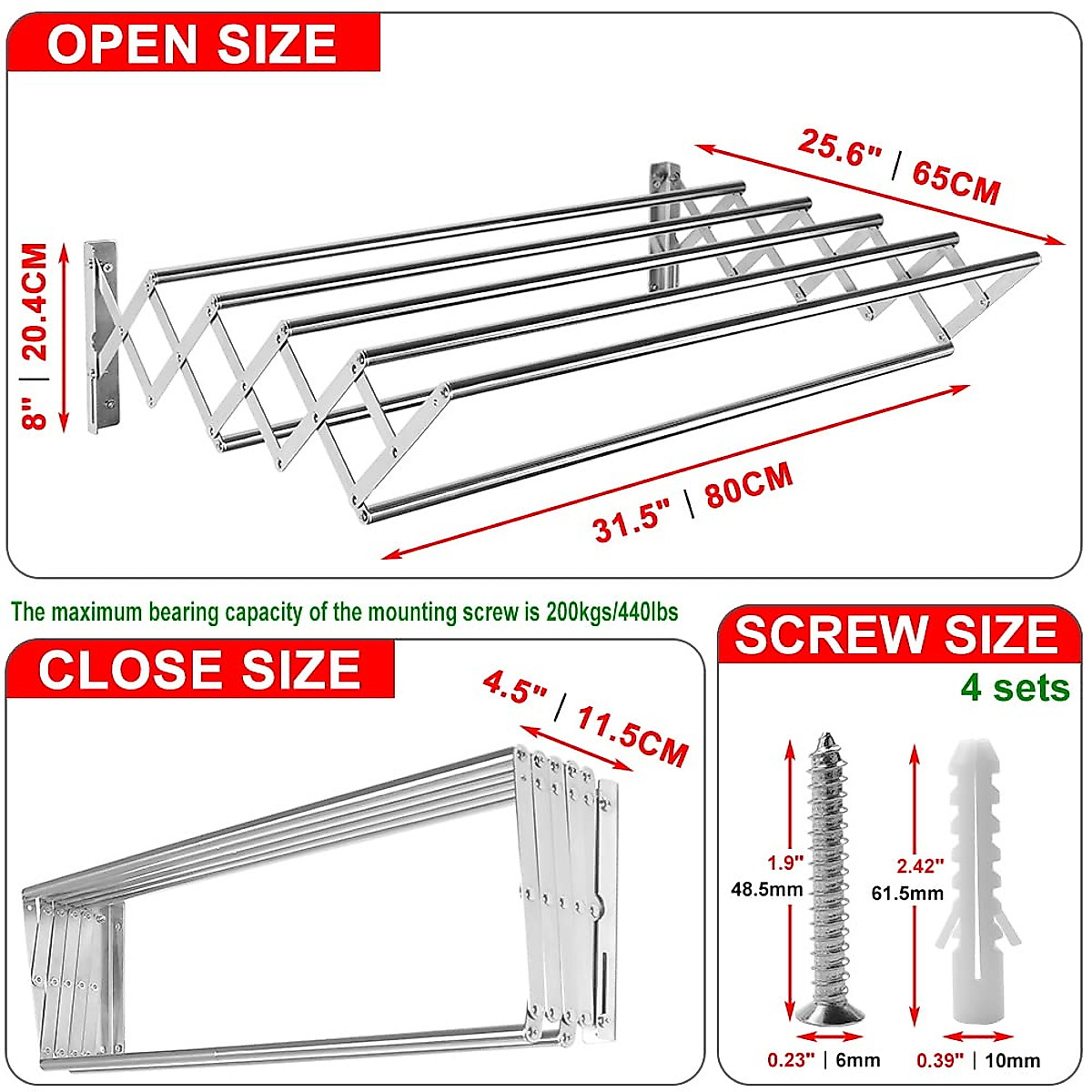 OPEN SIZE

25.6" | 65CM

8" | 20.4CM

31.5" | 80CM

The maximum bearing capacity of the mounting screw is 200kgs/440lbs

CLOSE SIZE

4.5" | 11.5CM

SCREW SIZE

4 sets

1.9"
48.5mm

2.42"
61.5mm

0.23" | 6mm

0.39" | 10mm