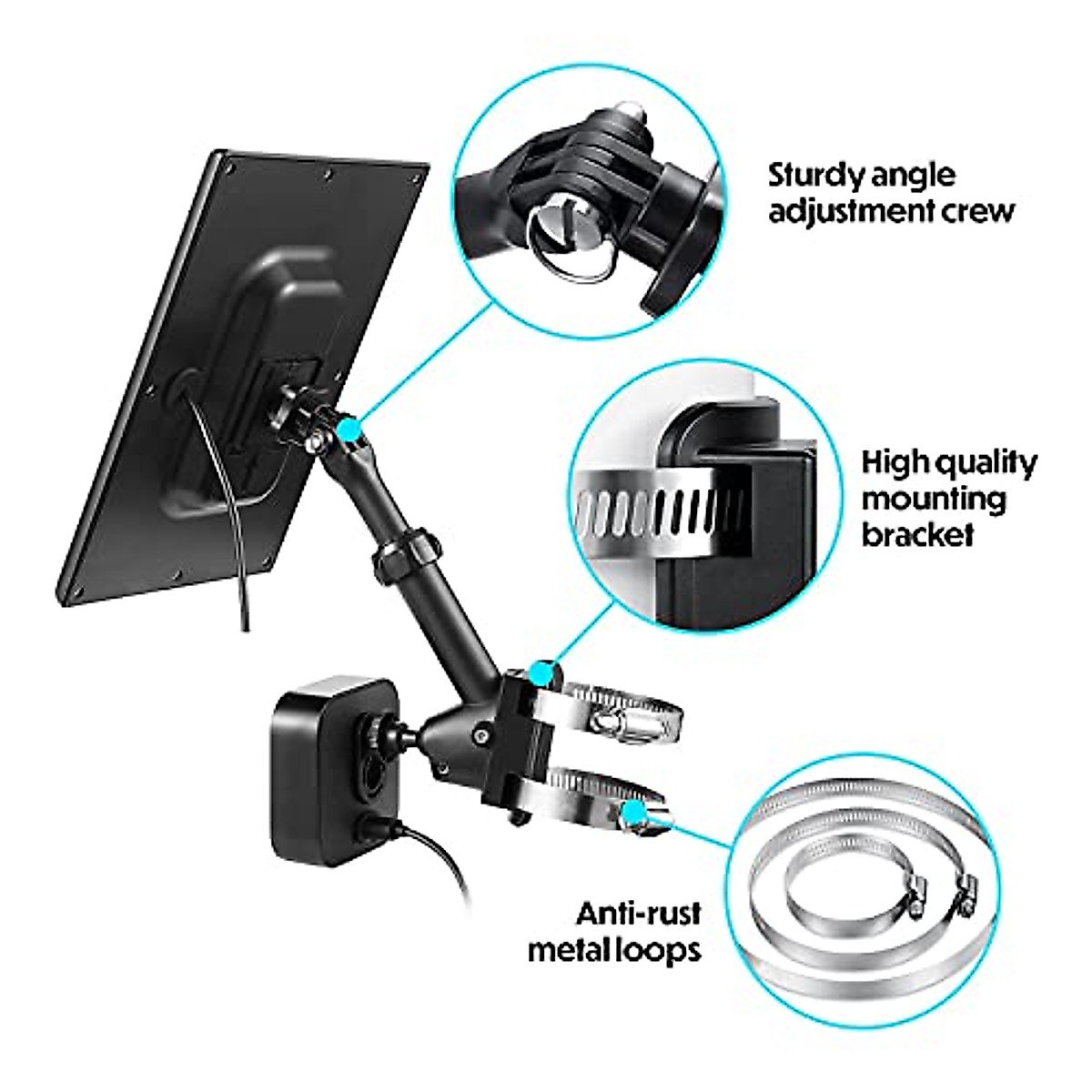 Sturdy angle adjustment crew

High quality mounting bracket

Anti-rust metal loops