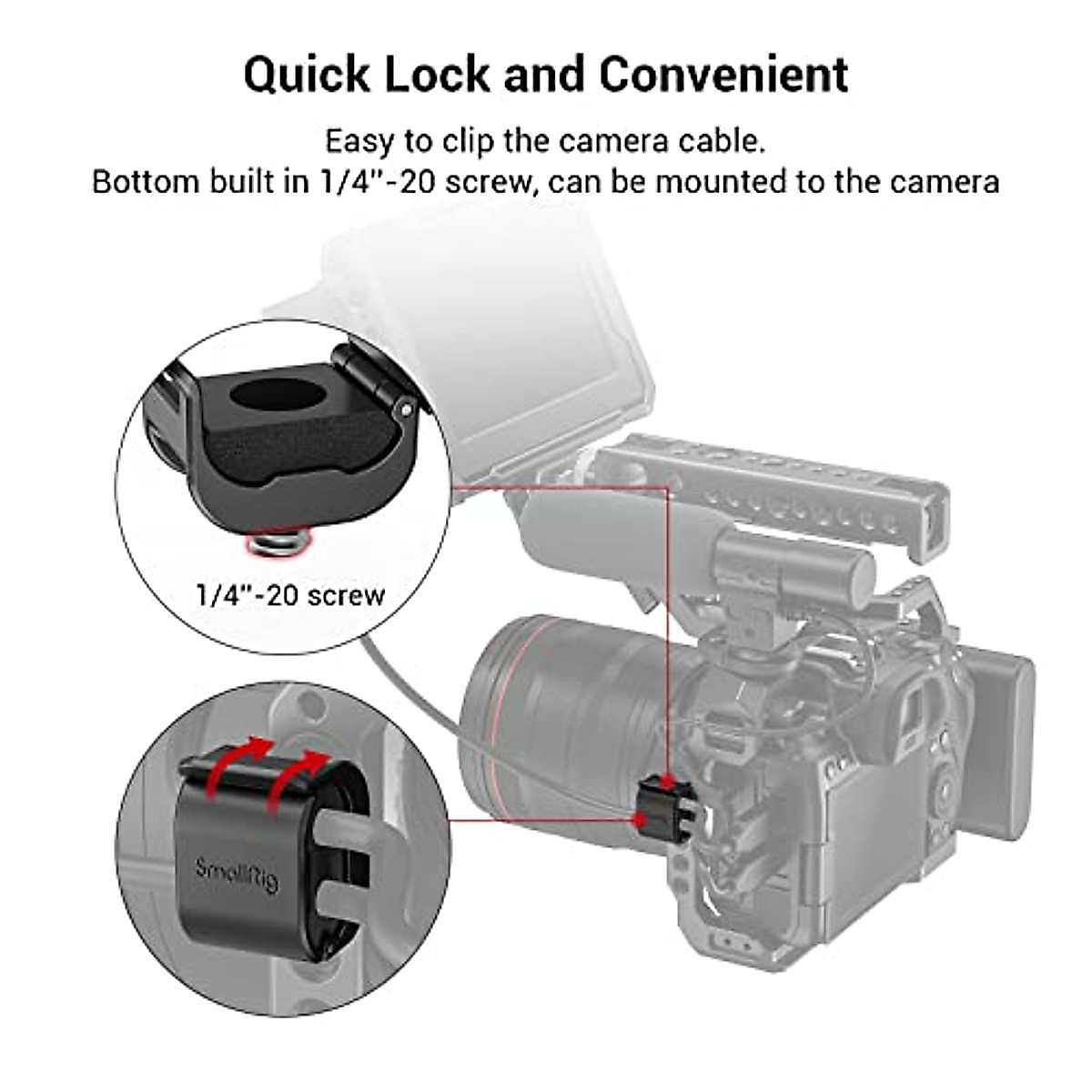 Quick Lock and Convenient

Easy to clip the camera cable.
Bottom built in 1/4"-20 screw, can be mounted to the camera

1/4"-20 screw

SmallRig