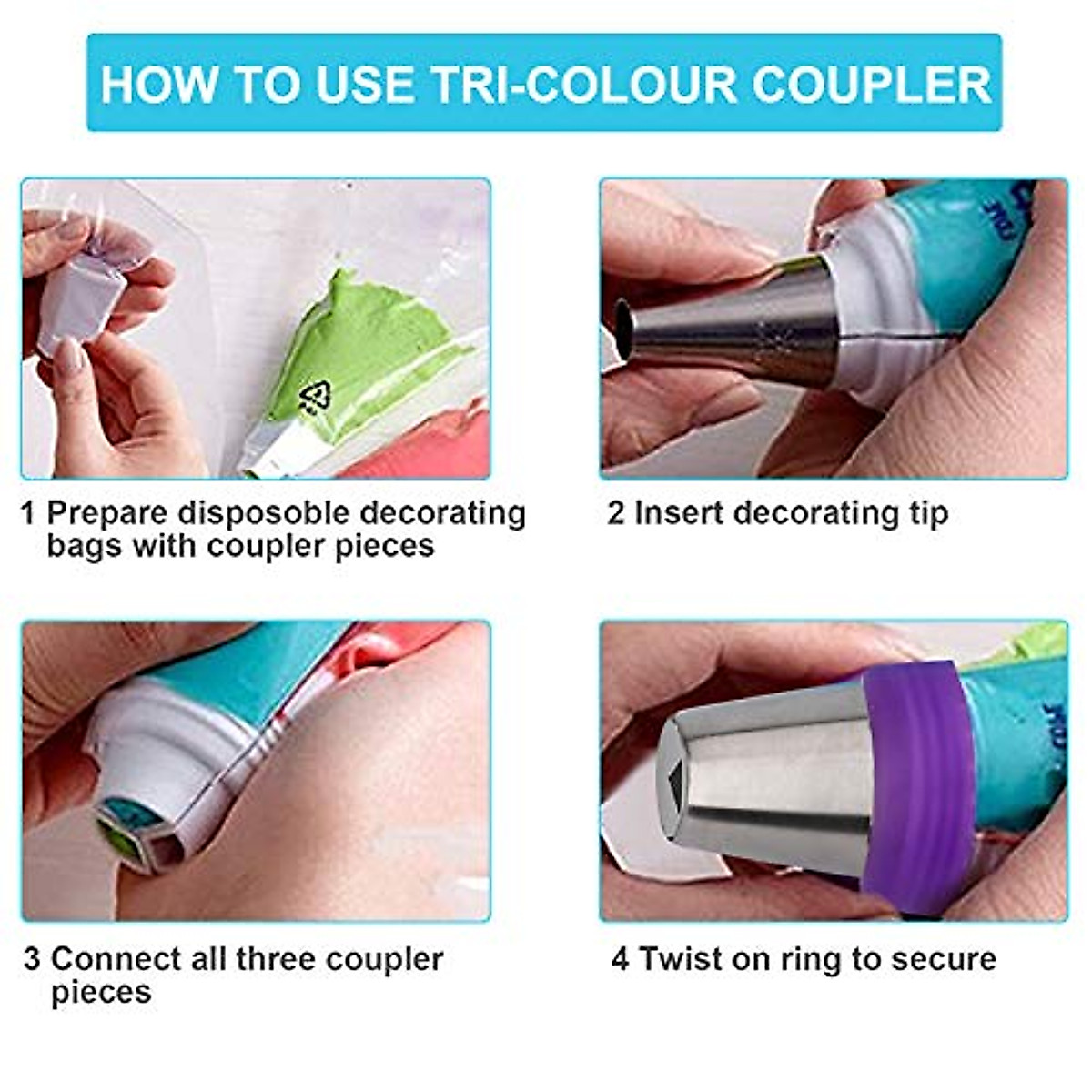 HOW TO USE TRI-COLOUR COUPLER

1 Prepare disposoble decorating bags with coupler pieces

2 Insert decorating tip

3 Connect all three coupler pieces

4 Twist on ring to secure