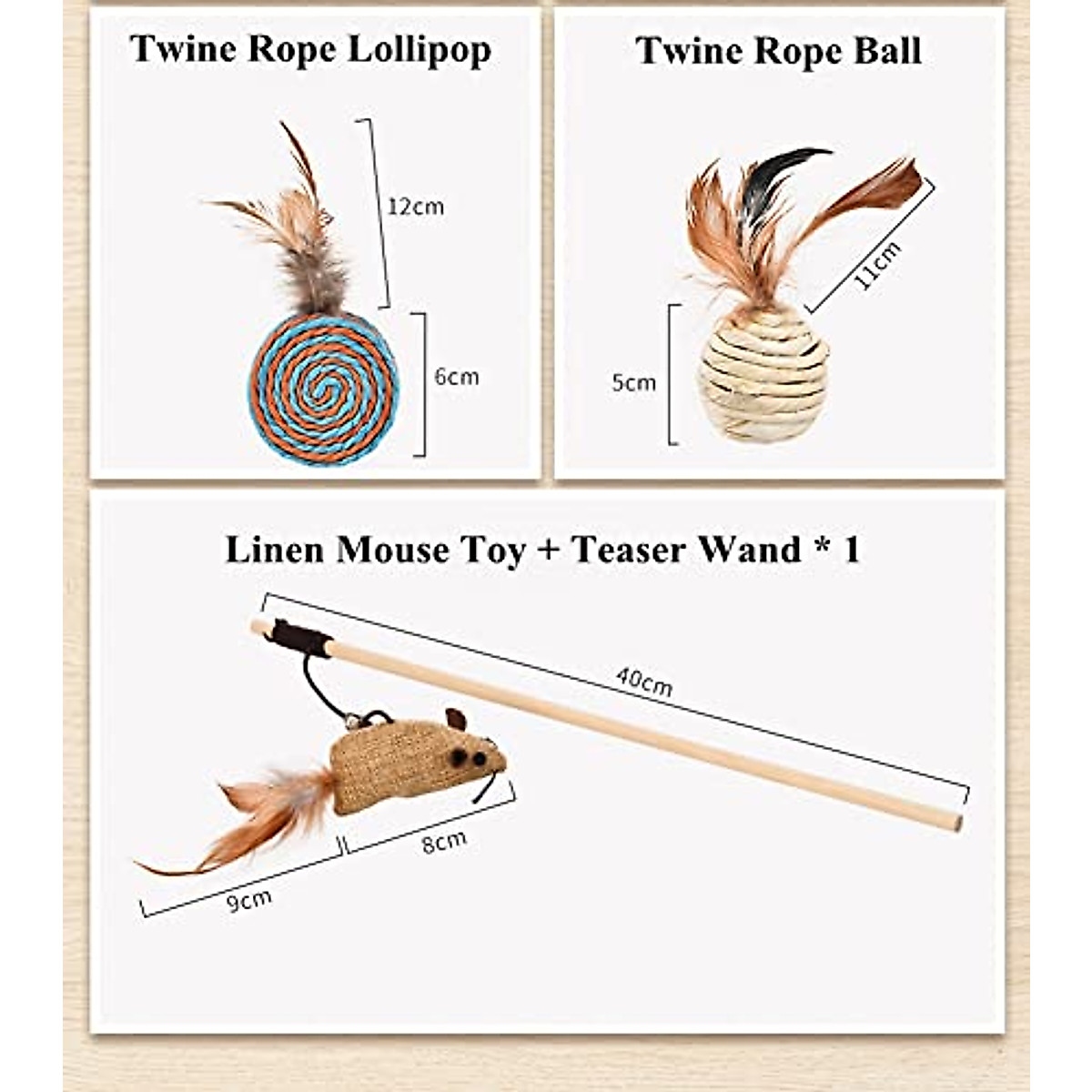 Twine Rope Lollipop

12cm

6cm

Twine Rope Ball

11cm

5cm

Linen Mouse Toy + Teaser Wand * 1

40cm

8cm

9cm