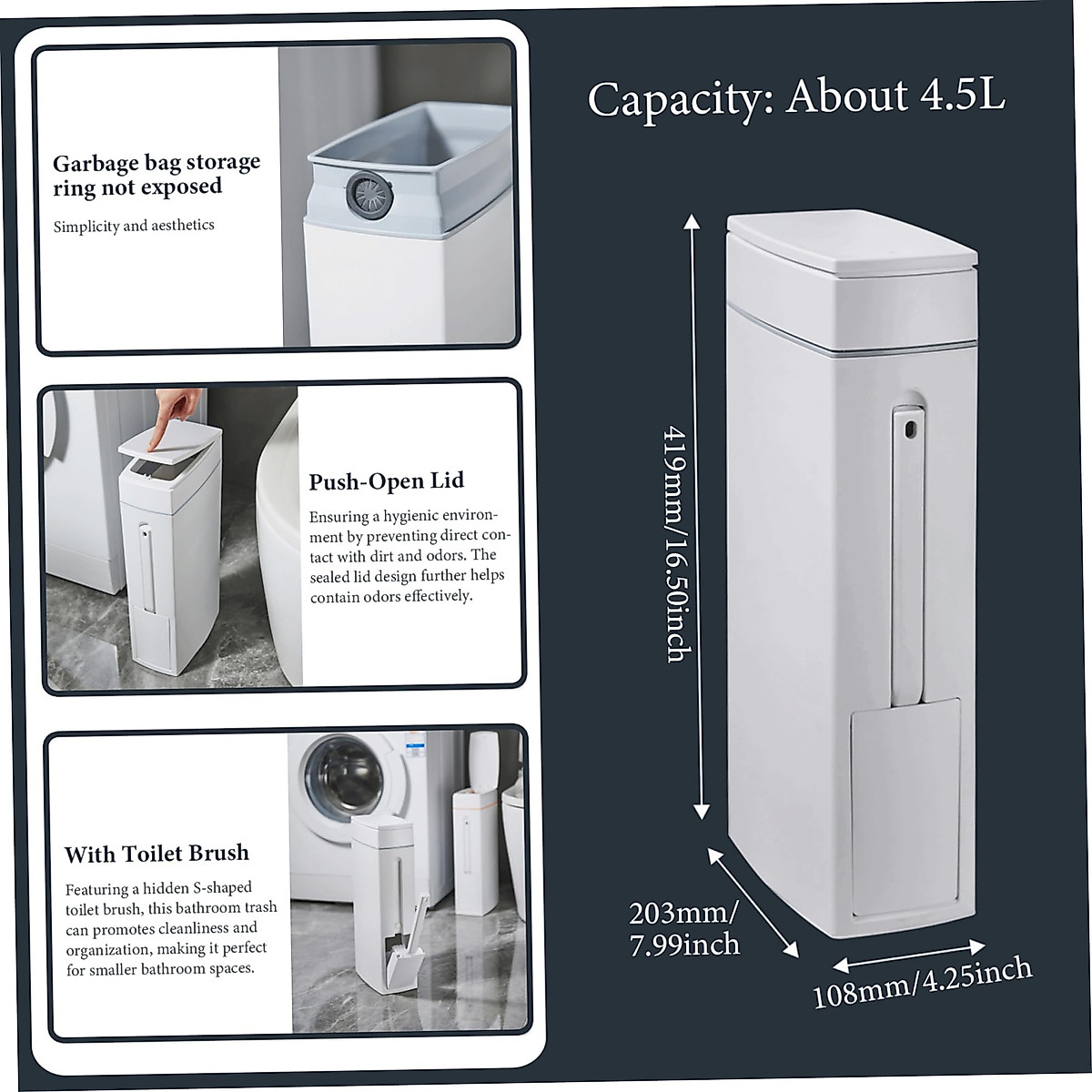 Garbage bag storage ring not exposed

Simplicity and aesthetics

Push-Open Lid

Ensuring a hygienic environment by preventing direct contact with dirt and odors. The sealed lid design further helps contain odors effectively.

With Toilet Brush

Featuring a hidden S-shaped toilet brush, this bathroom trash can promotes cleanliness and organization, making it perfect for smaller bathroom spaces.

Capacity: About 4.5L

419mm/16.50inch

203mm/ 7.99inch

108mm/4.25inch