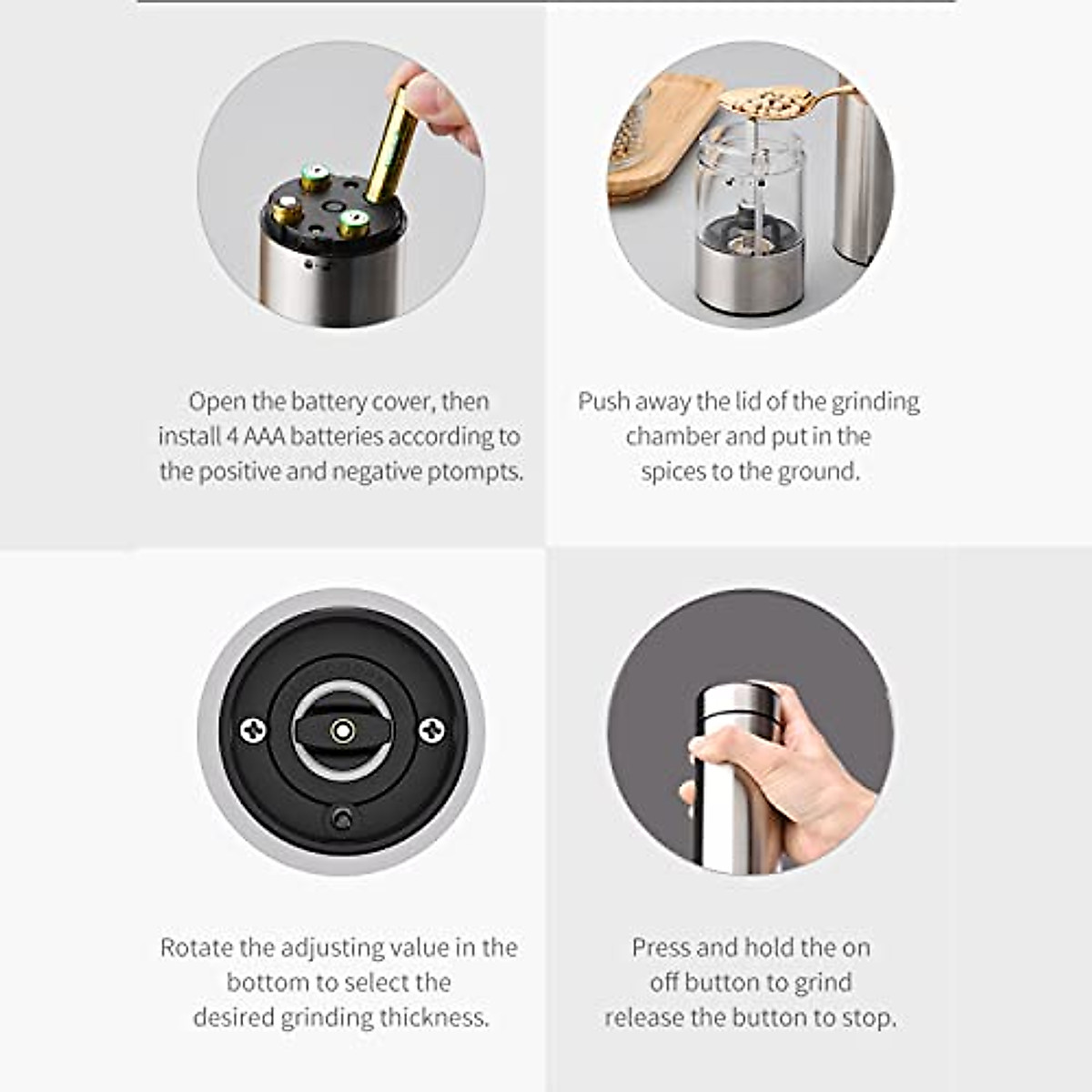 Open the battery cover, then install 4 AAA batteries according to the positive and negative ptompts.

Push away the lid of the grinding chamber and put in the spices to the ground.

Rotate the adjusting value in the bottom to select the desired grinding thickness.

Press and hold the on off button to grind release the button to stop.