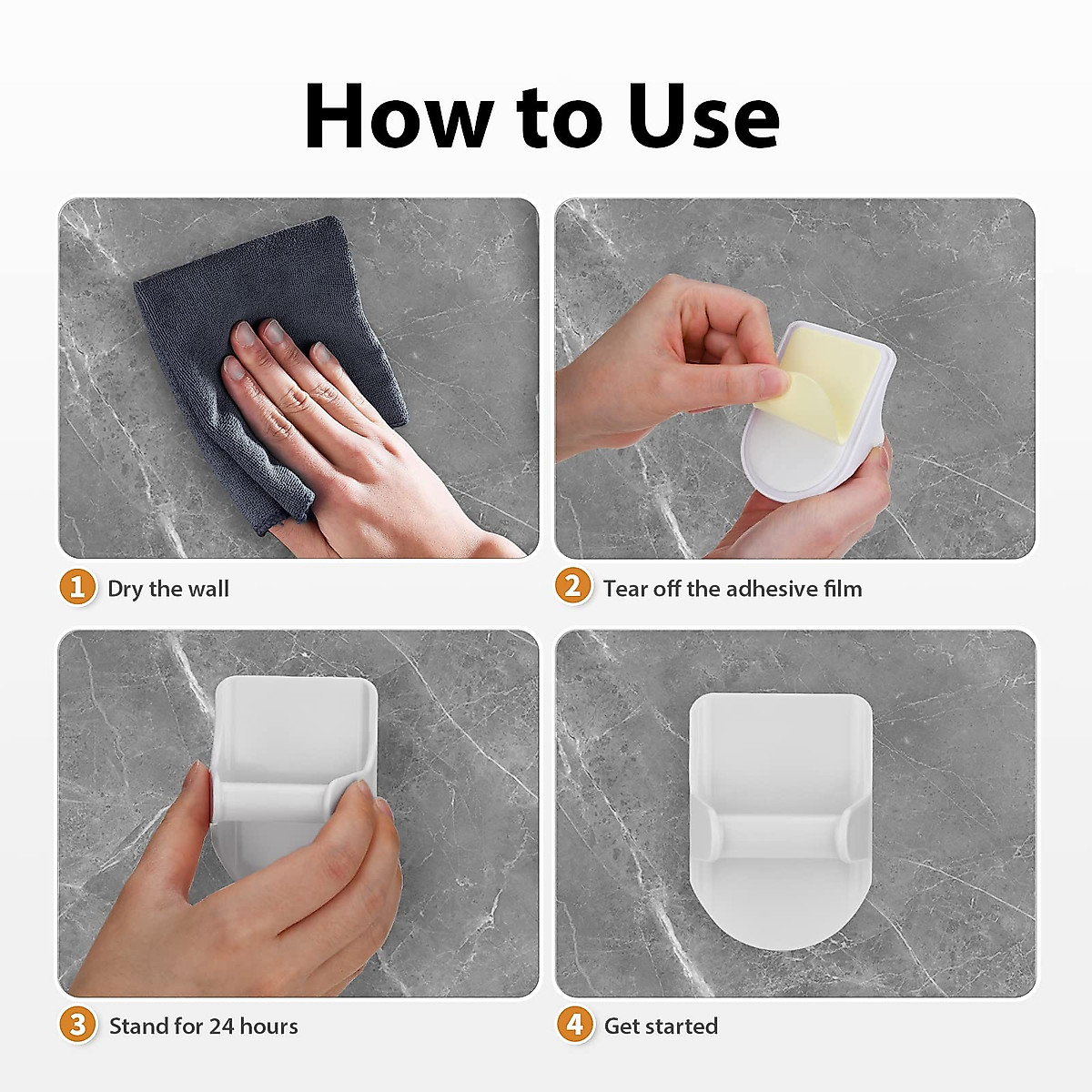 How to Use

1 Dry the wall

2 Tear off the adhesive film

3 Stand for 24 hours

4 Get started