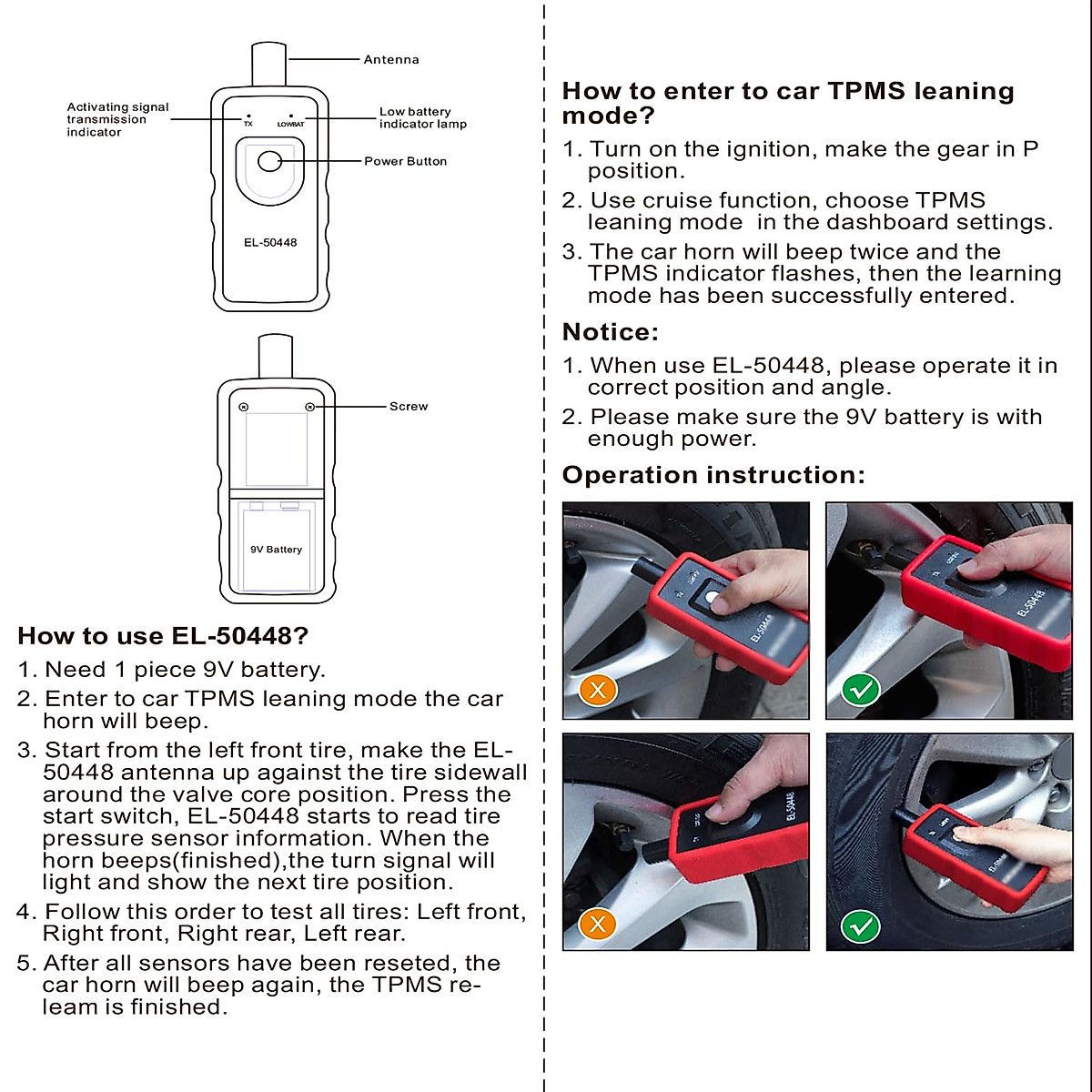 Antenna

Activating signal transmission indicator

TX

LOWBAT

Low battery indicator lamp

Power Button

EL-50448

Screw

9V Battery

How to use EL-50448?

1. Need 1 piece 9V battery.

2. Enter to car TPMS leaning mode the car horn will beep.

3. Start from the left front tire, make the EL-50448 antenna up against the tire sidewall around the valve core position. Press the start switch, EL-50448 starts to read tire pressure sensor information. When the horn beeps(finished),the turn signal will light and show the next tire position.

4. Follow this order to test all tires: Left front, Right front, Right rear, Left rear.

5. After all sensors have been reseted, the car horn will beep again, the TPMS re-leam is finished.

How to enter to car TPMS leaning mode?

1. Turn on the ignition, make the gear in P position.

2. Use cruise function, choose TPMS leaning mode in the dashboard settings.

3. The car horn will beep twice and the TPMS indicator flashes, then the learning mode has been successfully entered.

Notice:

1. When use EL-50448, please operate it in correct position and angle.

2. Please make sure the 9V battery is with enough power.

Operation instruction:

EL-50448

EL-50448

EL-50448

EL-50448