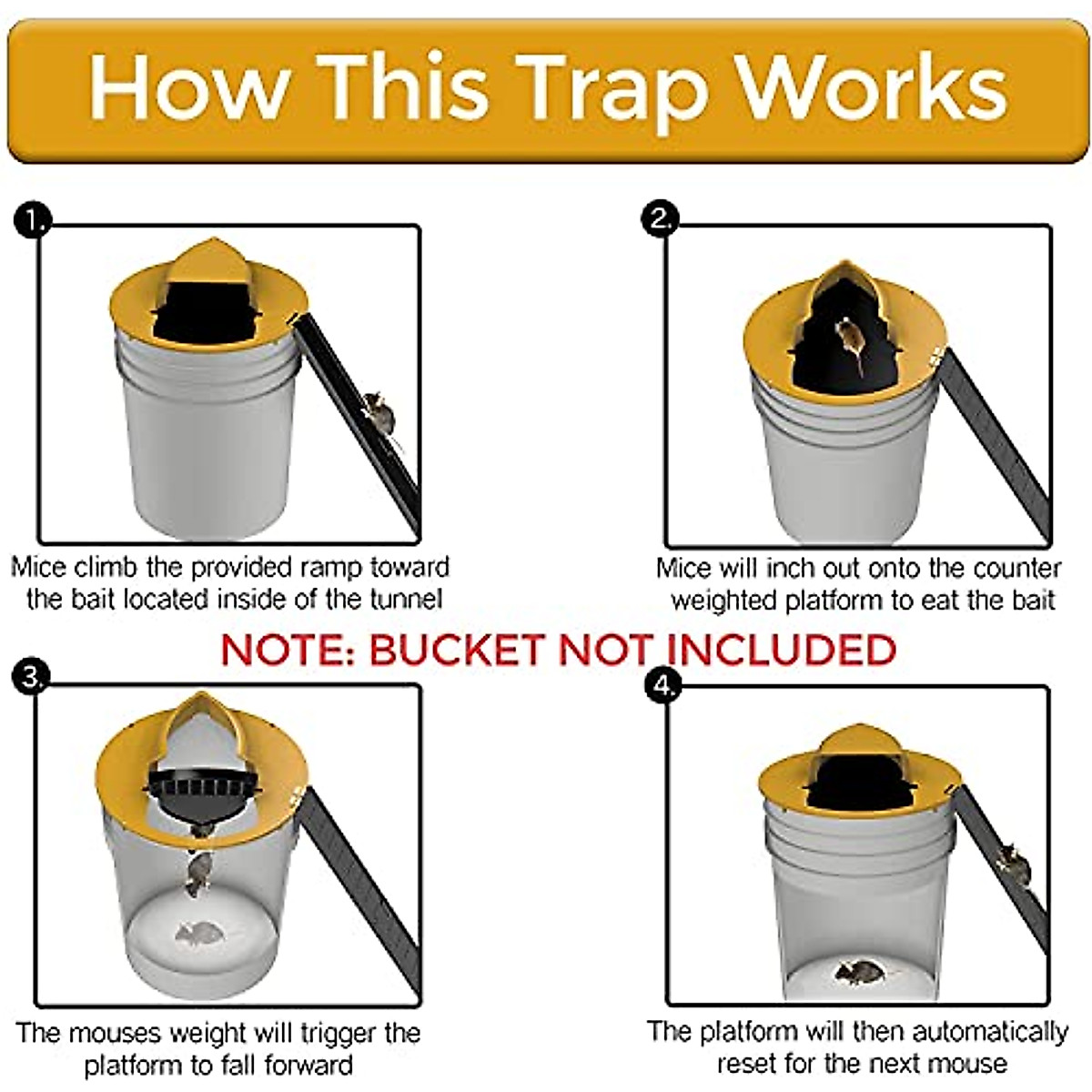 How This Trap Works

1.

Mice climb the provided ramp toward the bait located inside of the tunnel

2.

Mice will inch out onto the counter weighted platform to eat the bait

NOTE: BUCKET NOT INCLUDED

3.

The mouses weight will trigger the platform to fall forward

4.

The platform will then automatically reset for the next mouse