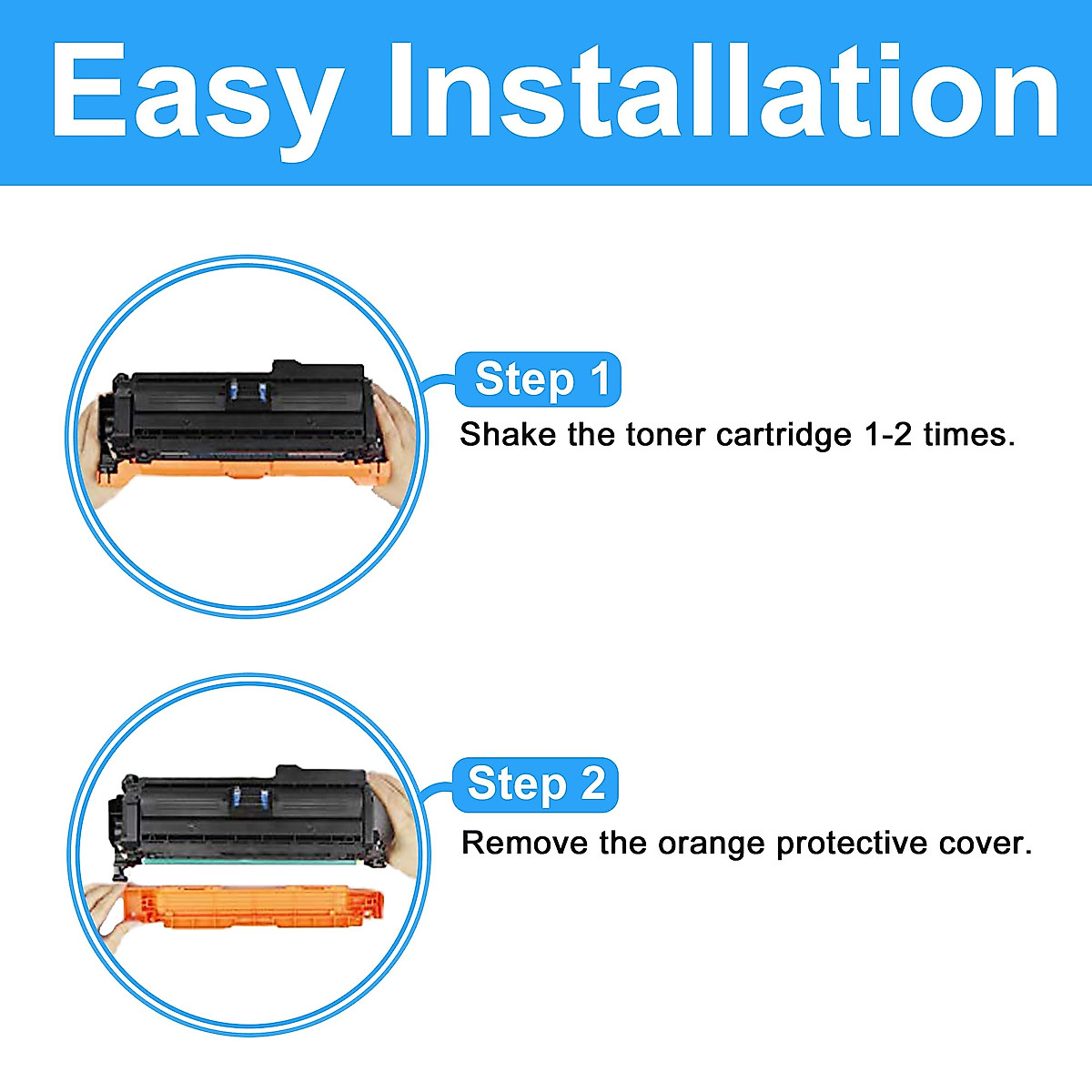 Easy Installation

Step 1

Shake the toner cartridge 1-2 times.

Step 2

Remove the orange protective cover.