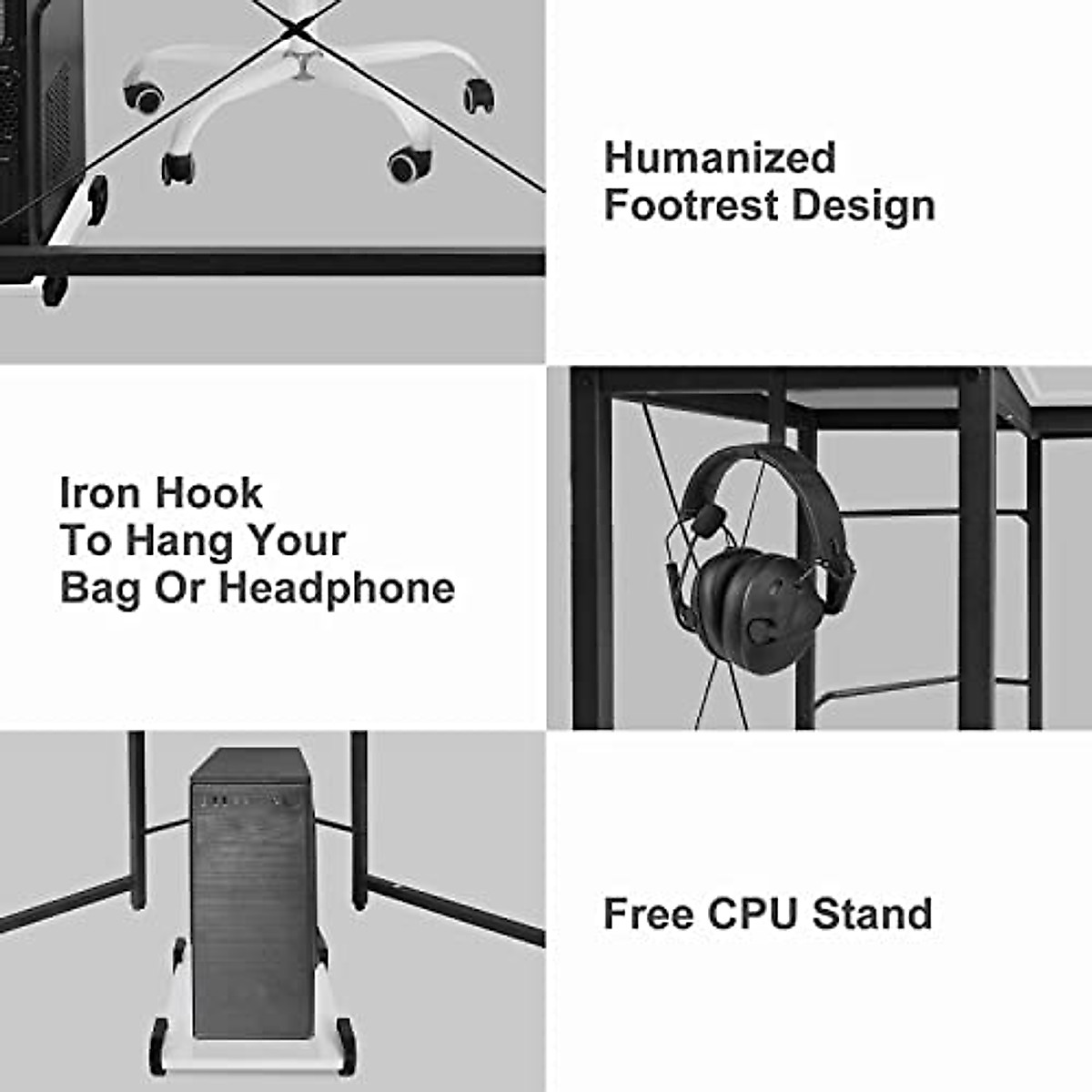 Humanized
Footrest Design

Iron Hook
To Hang Your
Bag Or Headphone

Free CPU Stand