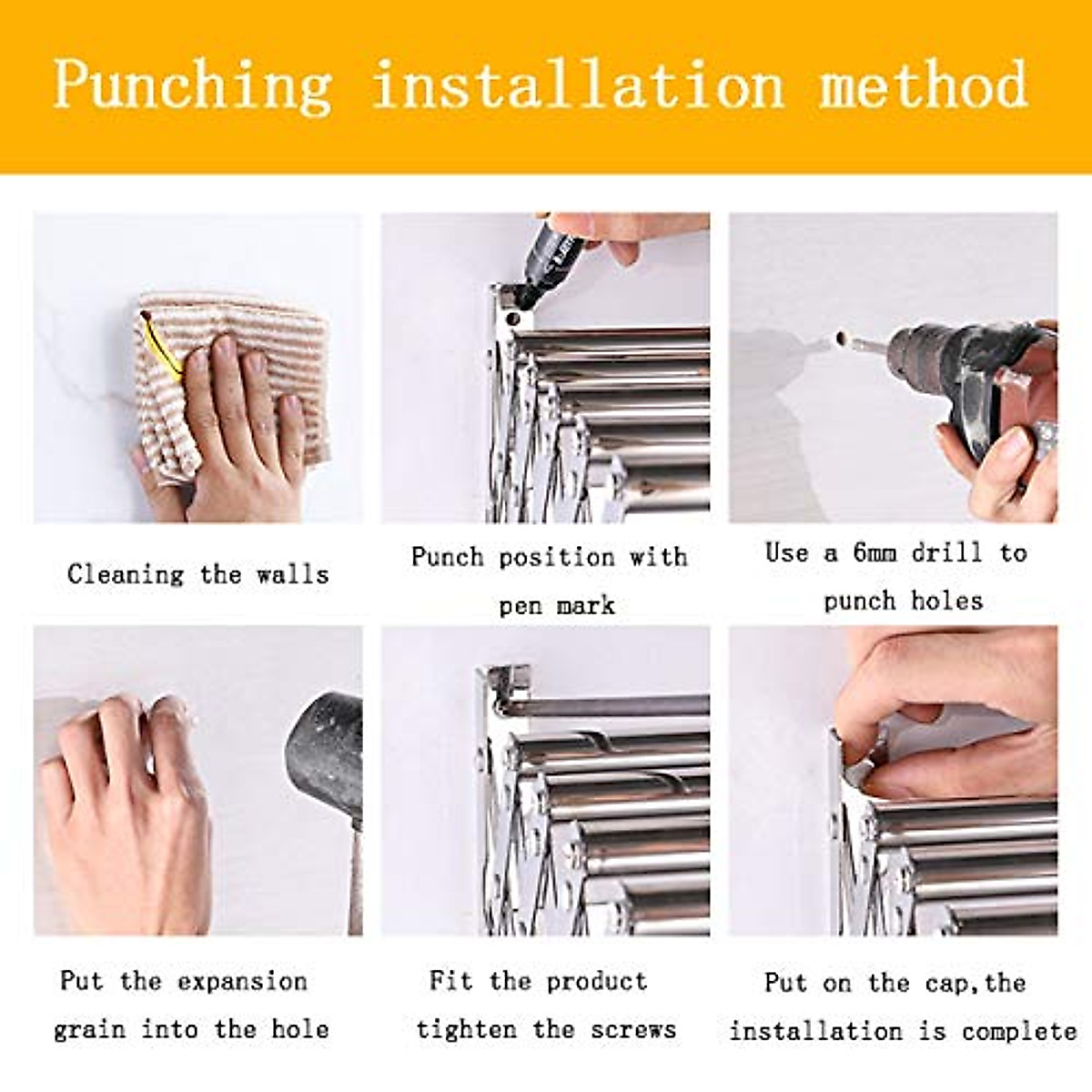 Punching installation method

Cleaning the walls

Punch position with pen mark

Use a 6mm drill to punch holes

Put the expansion grain into the hole

Fit the product tighten the screws

Put on the cap,the installation is complete