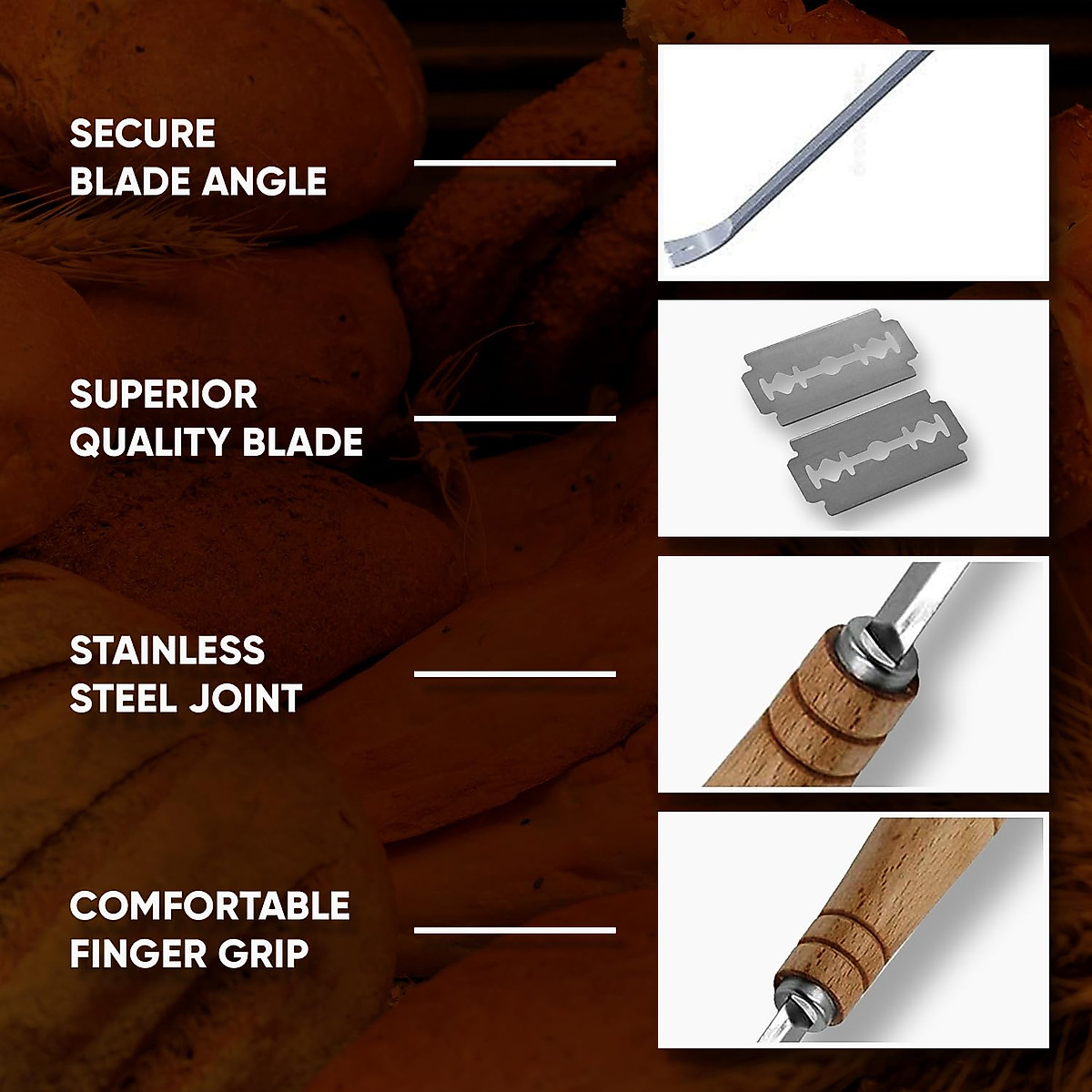 SECURE BLADE ANGLE

SUPERIOR QUALITY BLADE

STAINLESS STEEL JOINT

COMFORTABLE FINGER GRIP