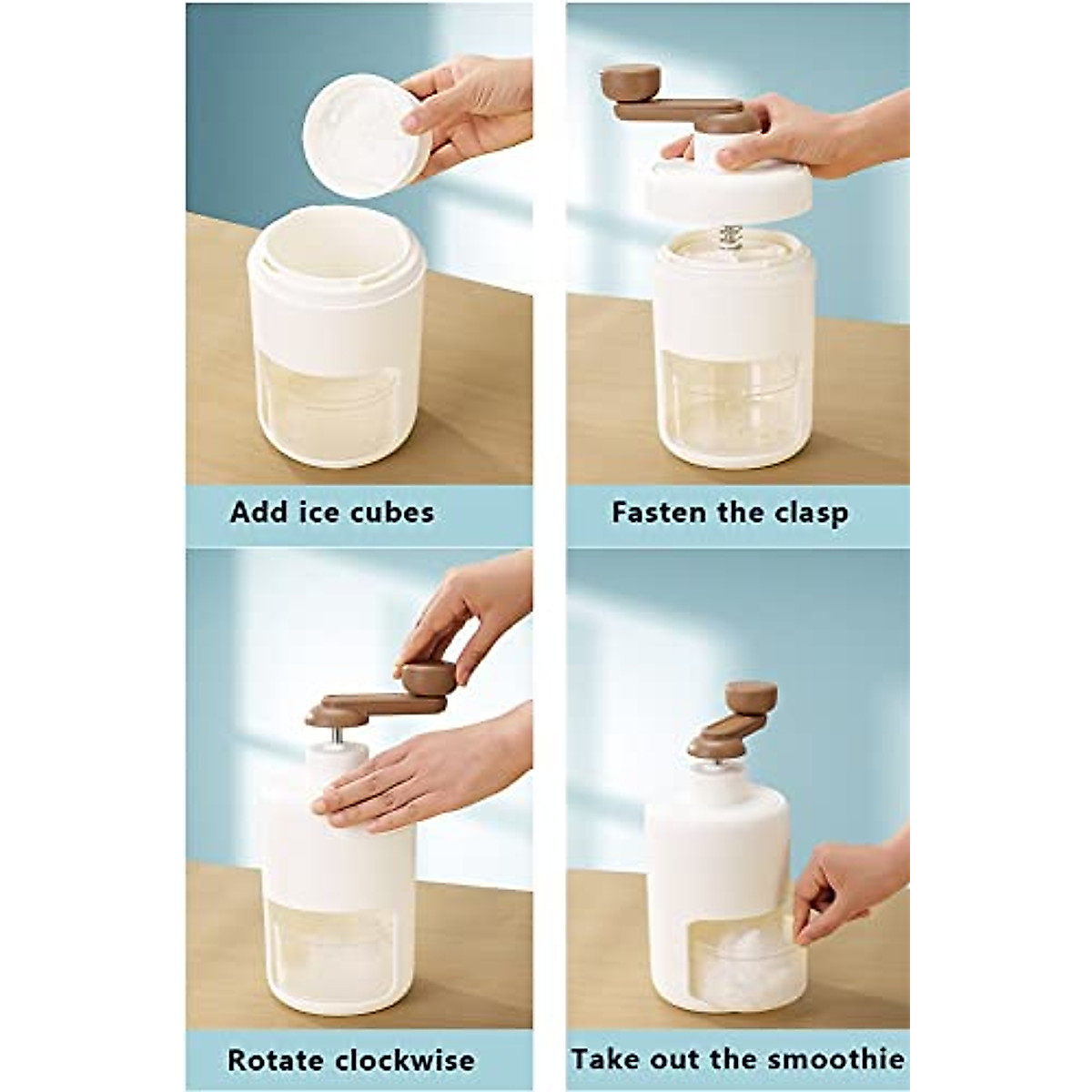 Add ice cubes

Fasten the clasp

Rotate clockwise

Take out the smoothie