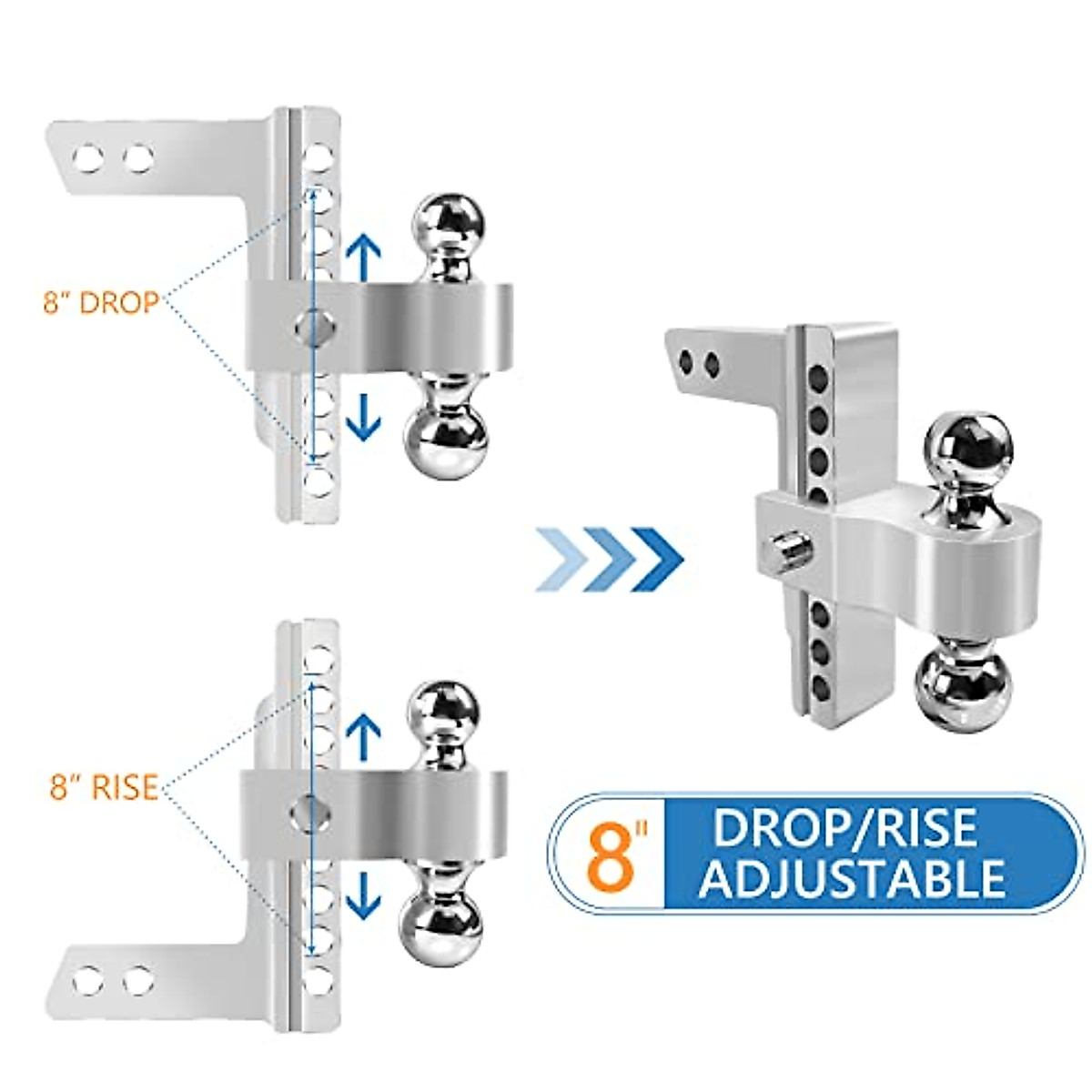 8" DROP

8" RISE

8" DROP/RISE ADJUSTABLE