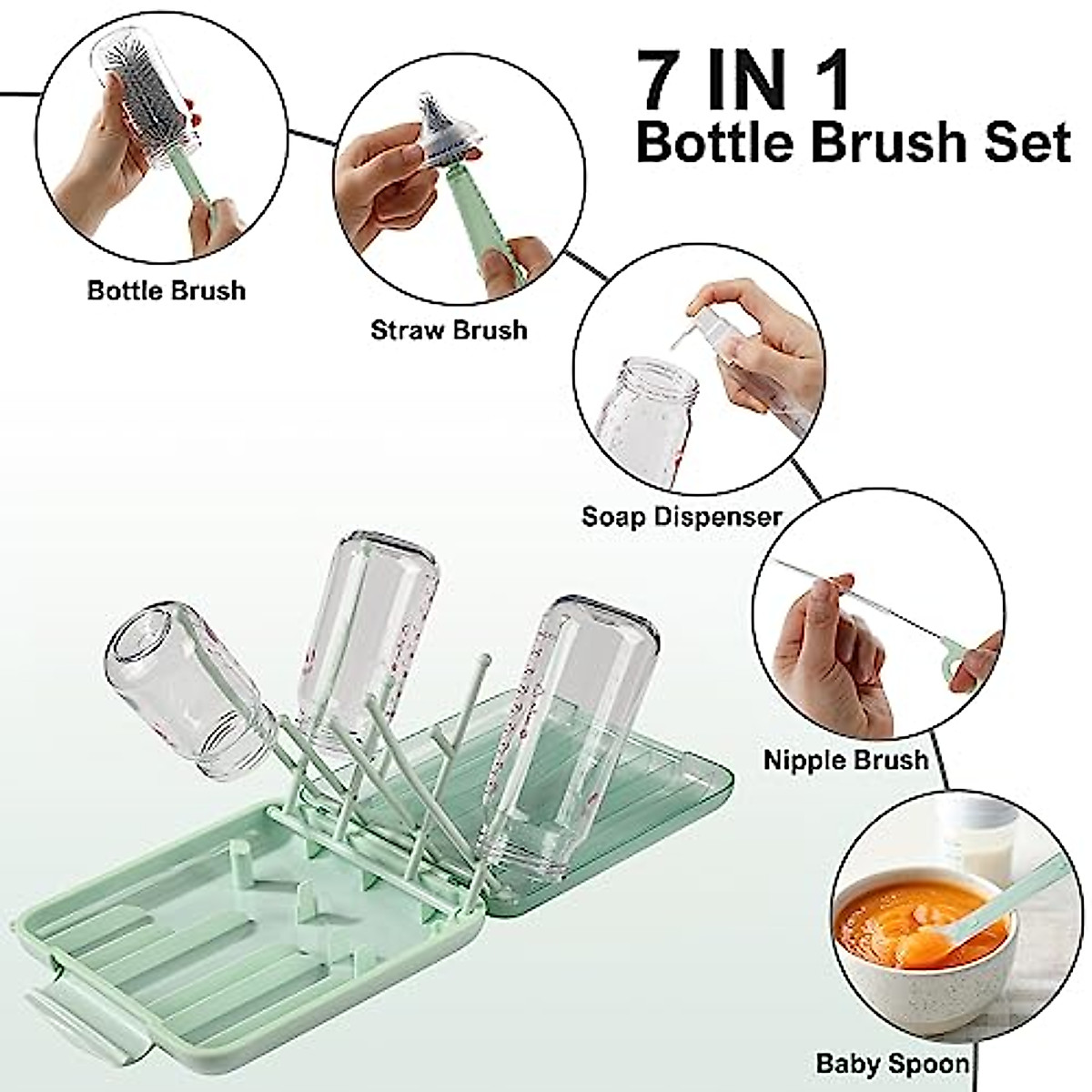 7 IN 1
Bottle Brush Set

Bottle Brush

Straw Brush

Soap Dispenser

Nipple Brush

Baby Spoon