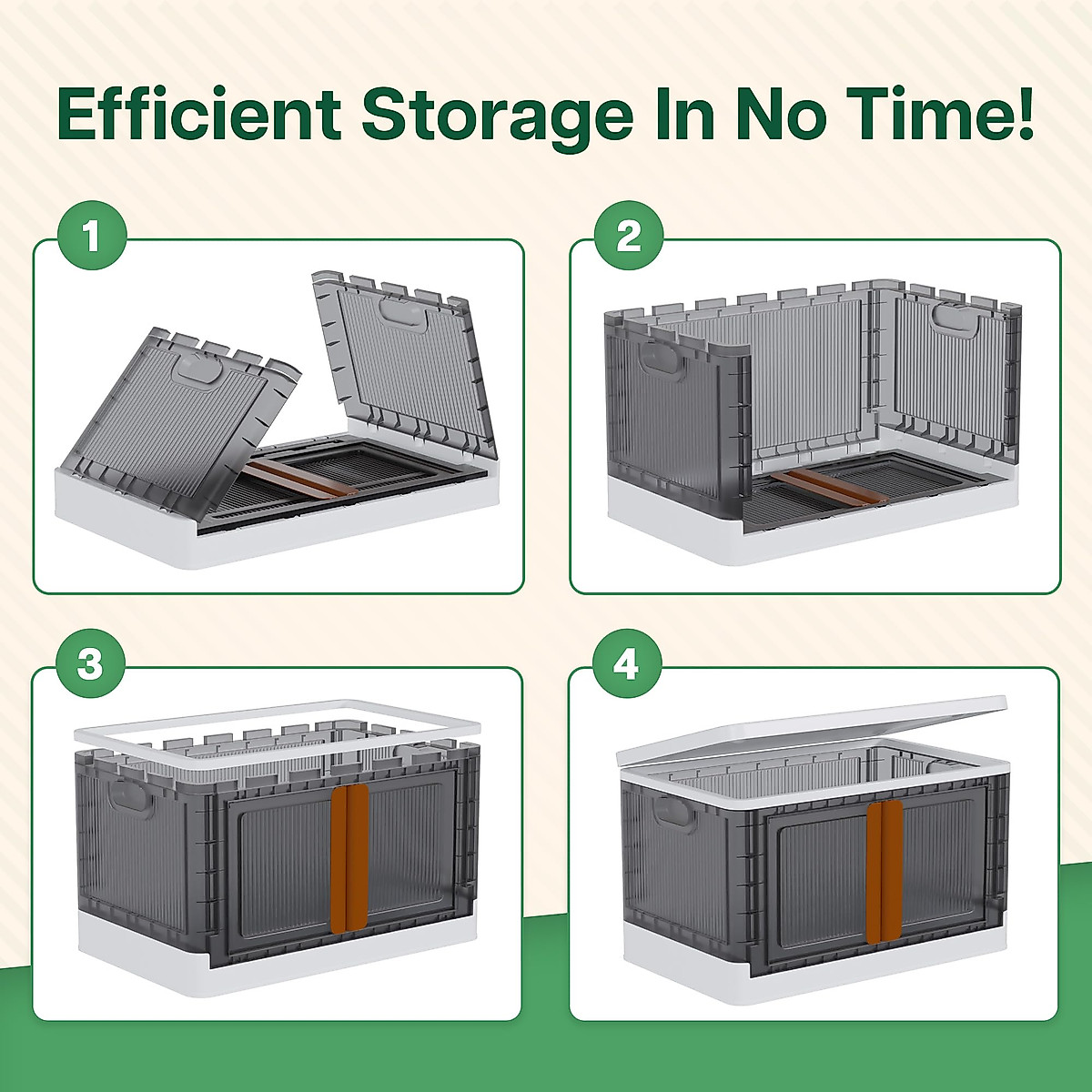 Efficient Storage In No Time!

1

2

3

4