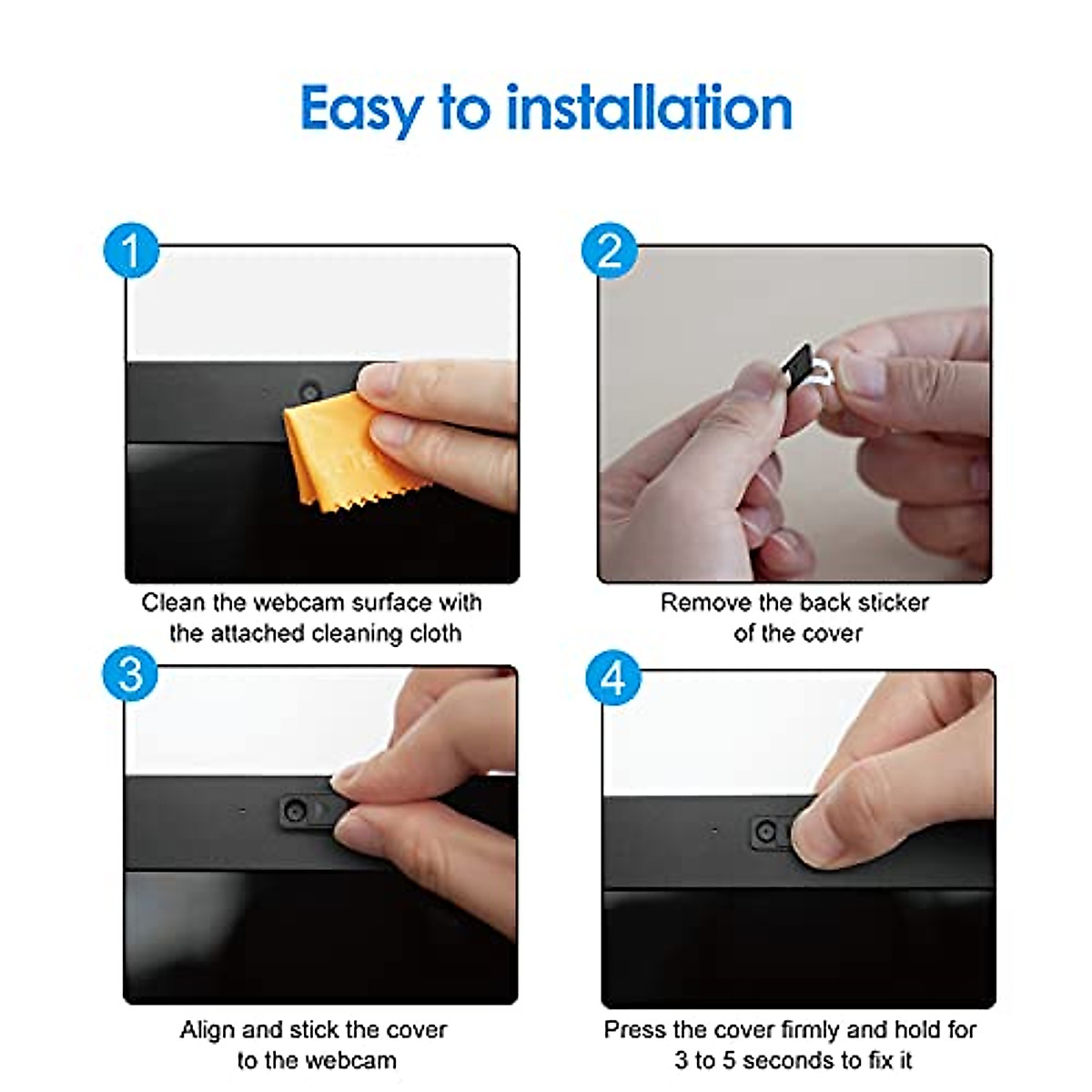 Easy to installation

1

Clean the webcam surface with the attached cleaning cloth

2

Remove the back sticker of the cover

3

Align and stick the cover to the webcam

4

Press the cover firmly and hold for 3 to 5 seconds to fix it