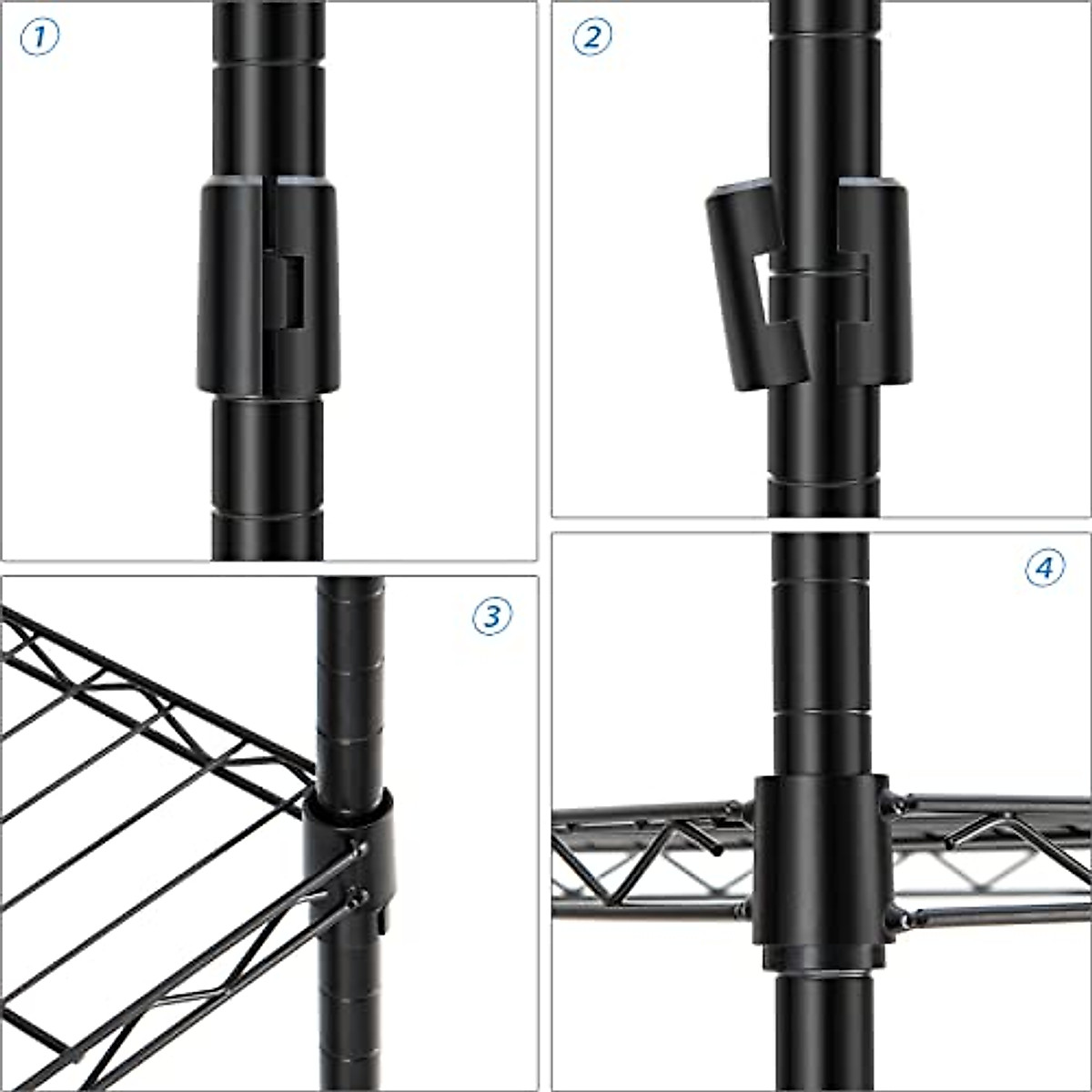 1
2
3
4