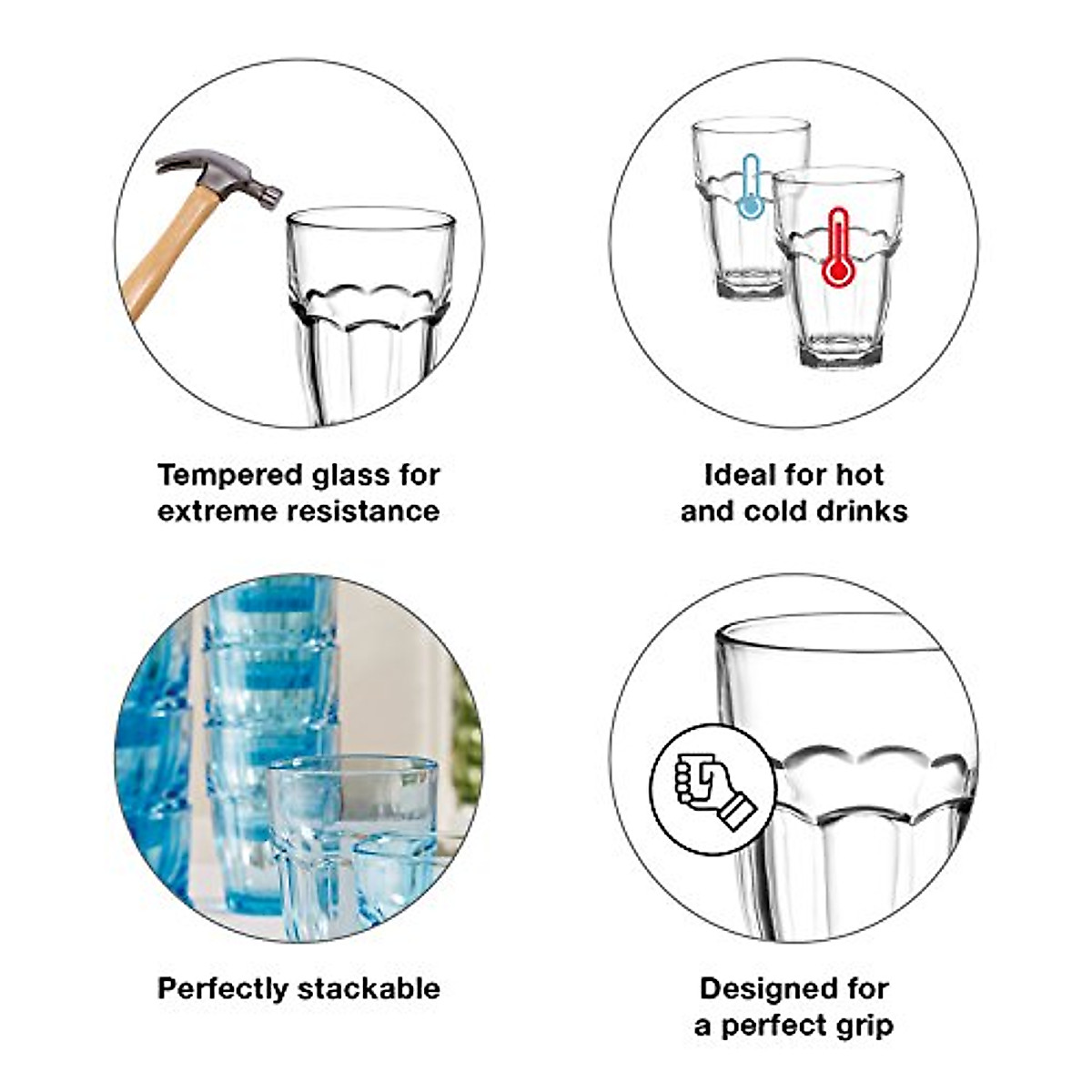 Tempered glass for extreme resistance

Ideal for hot and cold drinks

Perfectly stackable

Designed for a perfect grip