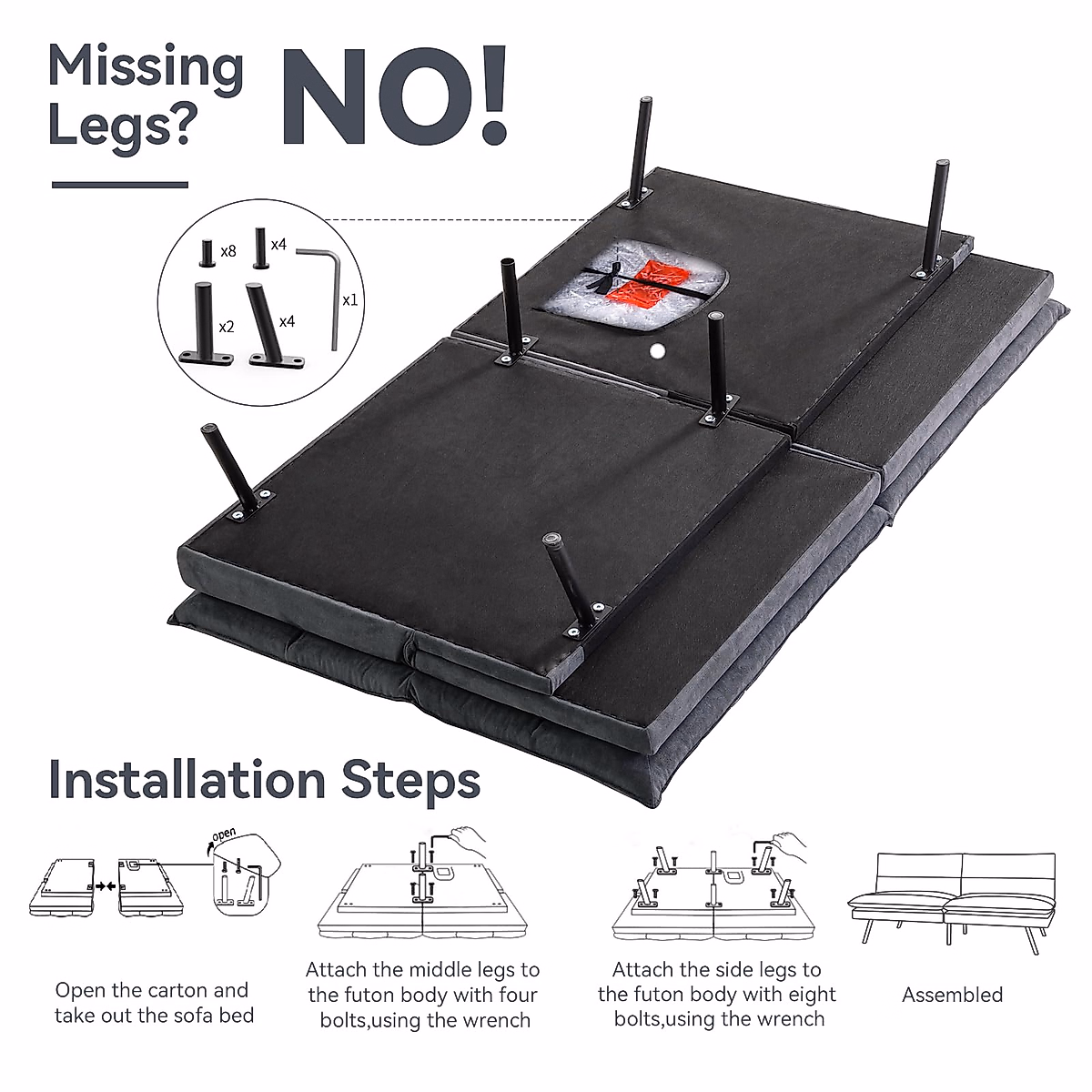 Missing Legs?

NO!

x8

x4

x1

x2

x4

Installation Steps

open

Open the carton and take out the sofa bed

Attach the middle legs to the futon body with four bolts,using the wrench

Attach the side legs to the futon body with eight bolts,using the wrench

Assembled