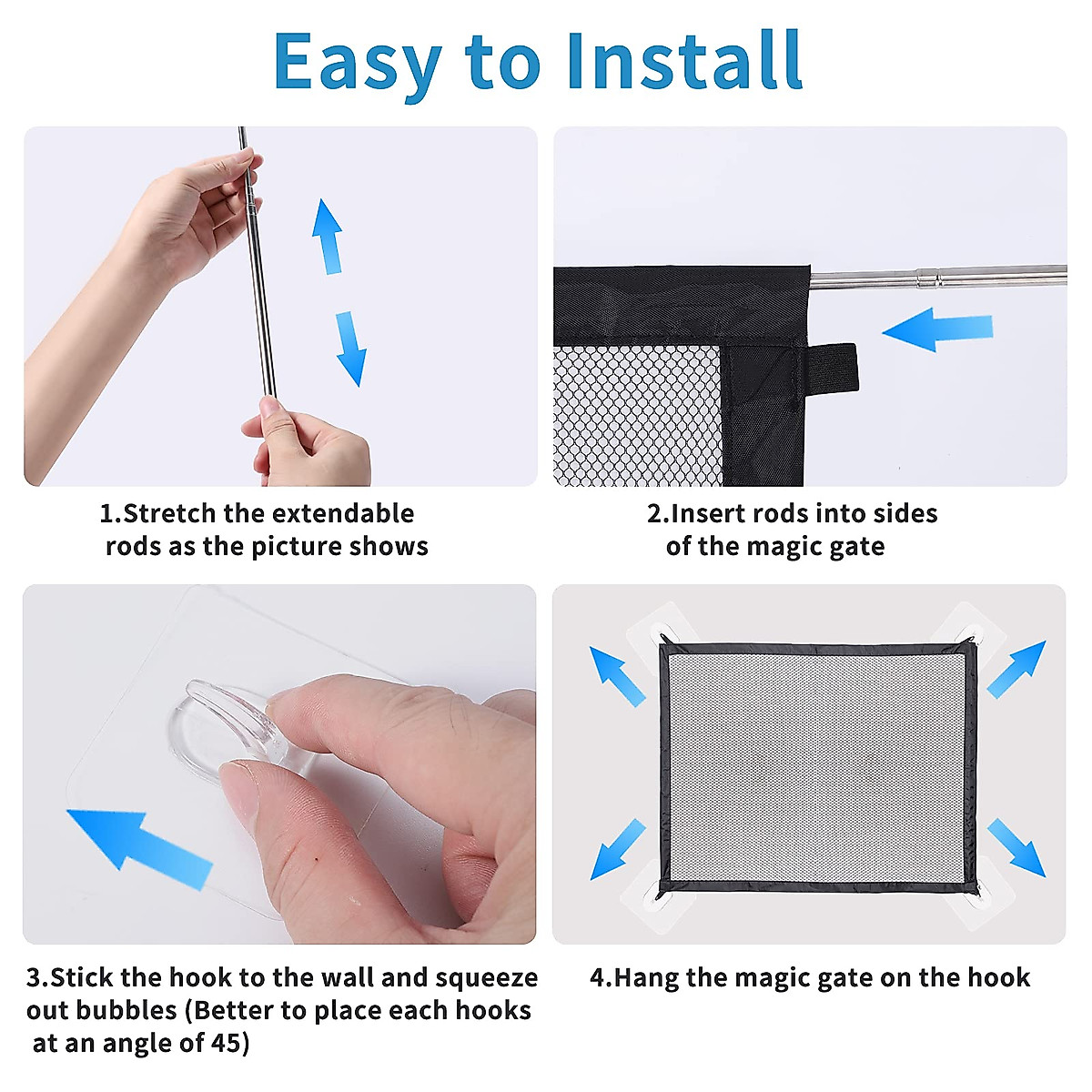 Easy to Install

1.Stretch the extendable rods as the picture shows

2.Insert rods into sides of the magic gate

3.Stick the hook to the wall and squeeze out bubbles (Better to place each hooks at an angle of 45)

4.Hang the magic gate on the hook