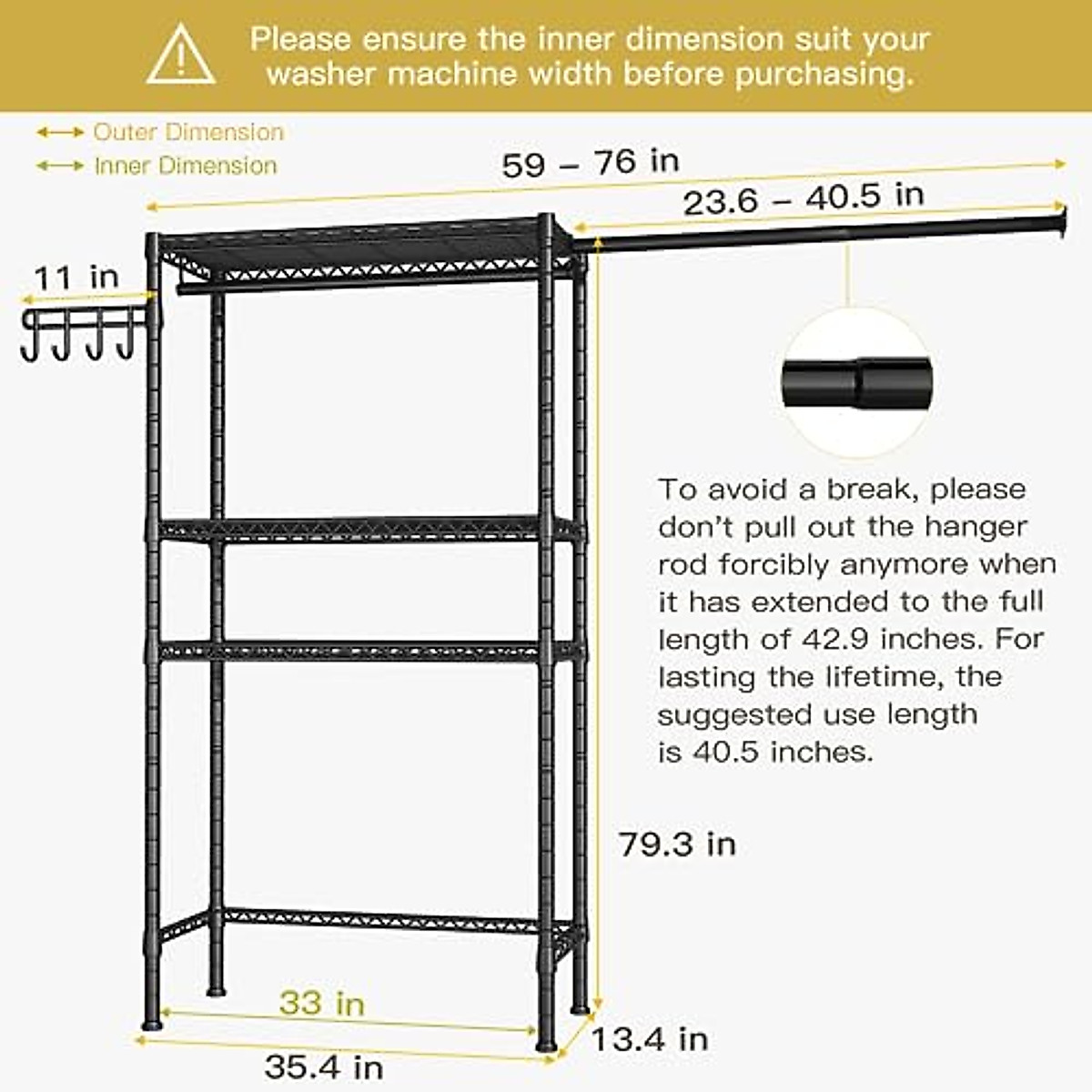 Please ensure the inner dimension suit your washer machine width before purchasing.

Outer Dimension
Inner Dimension

59 – 76 in

23.6 – 40.5 in

11 in

To avoid a break, please don't pull out the hanger rod forcibly anymore when it has extended to the full length of 42.9 inches. For lasting the lifetime, the suggested use length is 40.5 inches.

79.3 in

33 in

35.4 in

13.4 in