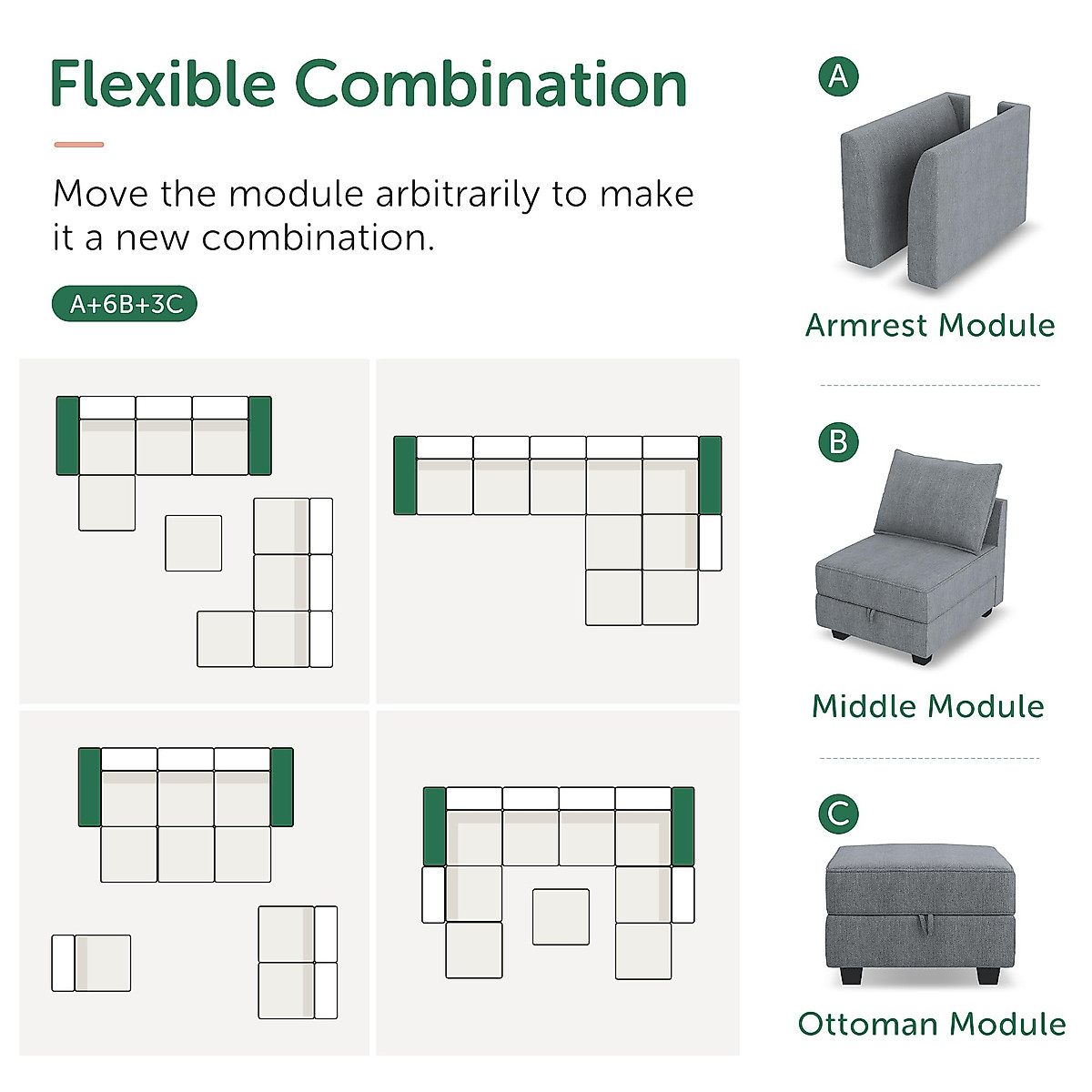 Flexible Combination

Move the module arbitrarily to make it a new combination.

A+6B+3C

A

Armrest Module

B

Middle Module

C

Ottoman Module