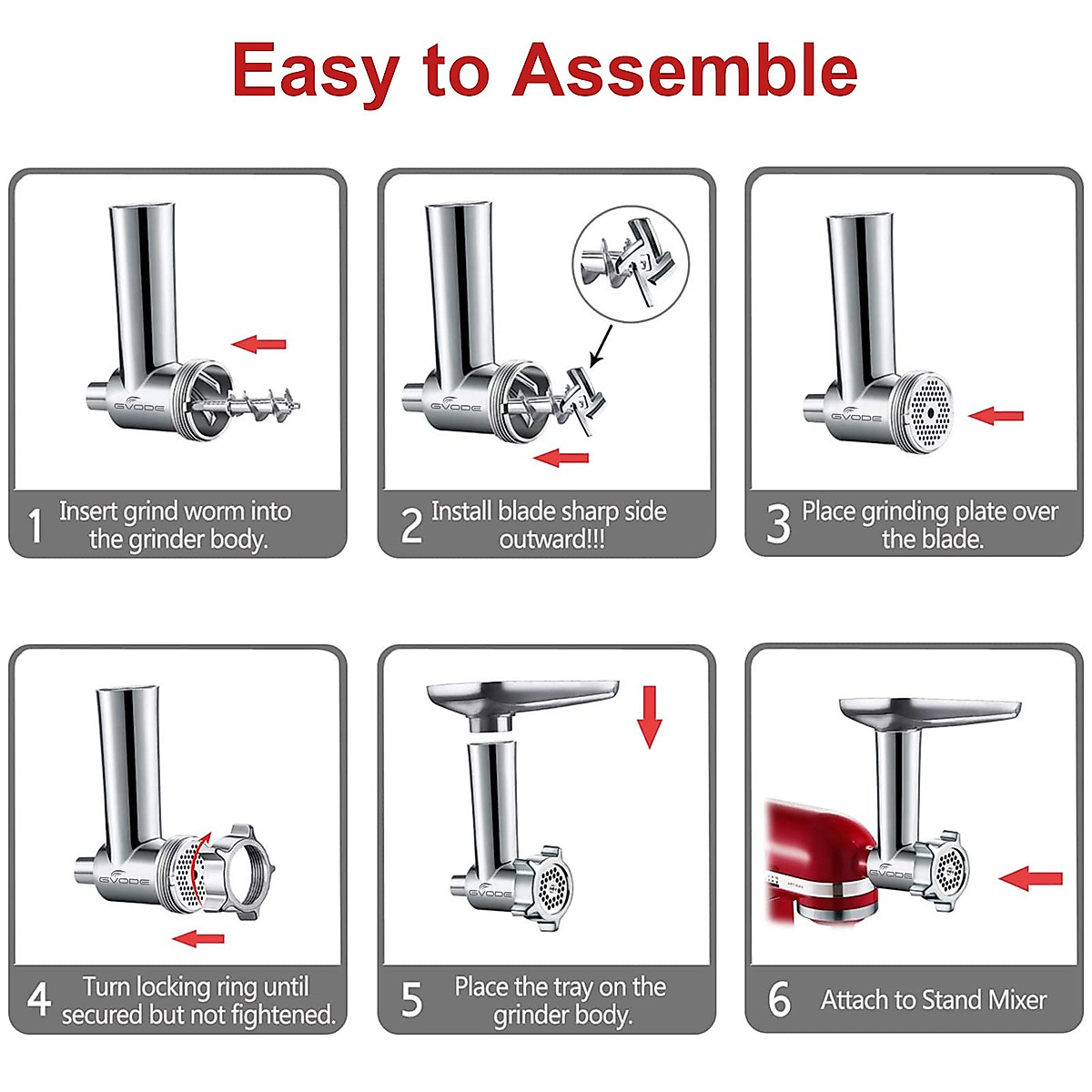 Easy to Assemble

GVODE

1 Insert grind worm into the grinder body.

GVODE

2 Install blade sharp side outward!!!

GVODE

3 Place grinding plate over the blade.

GVODE

4 Turn locking ring until secured but not fightened.

GVODE

5 Place the tray on the grinder body.

GVODE

6 Attach to Stand Mixer