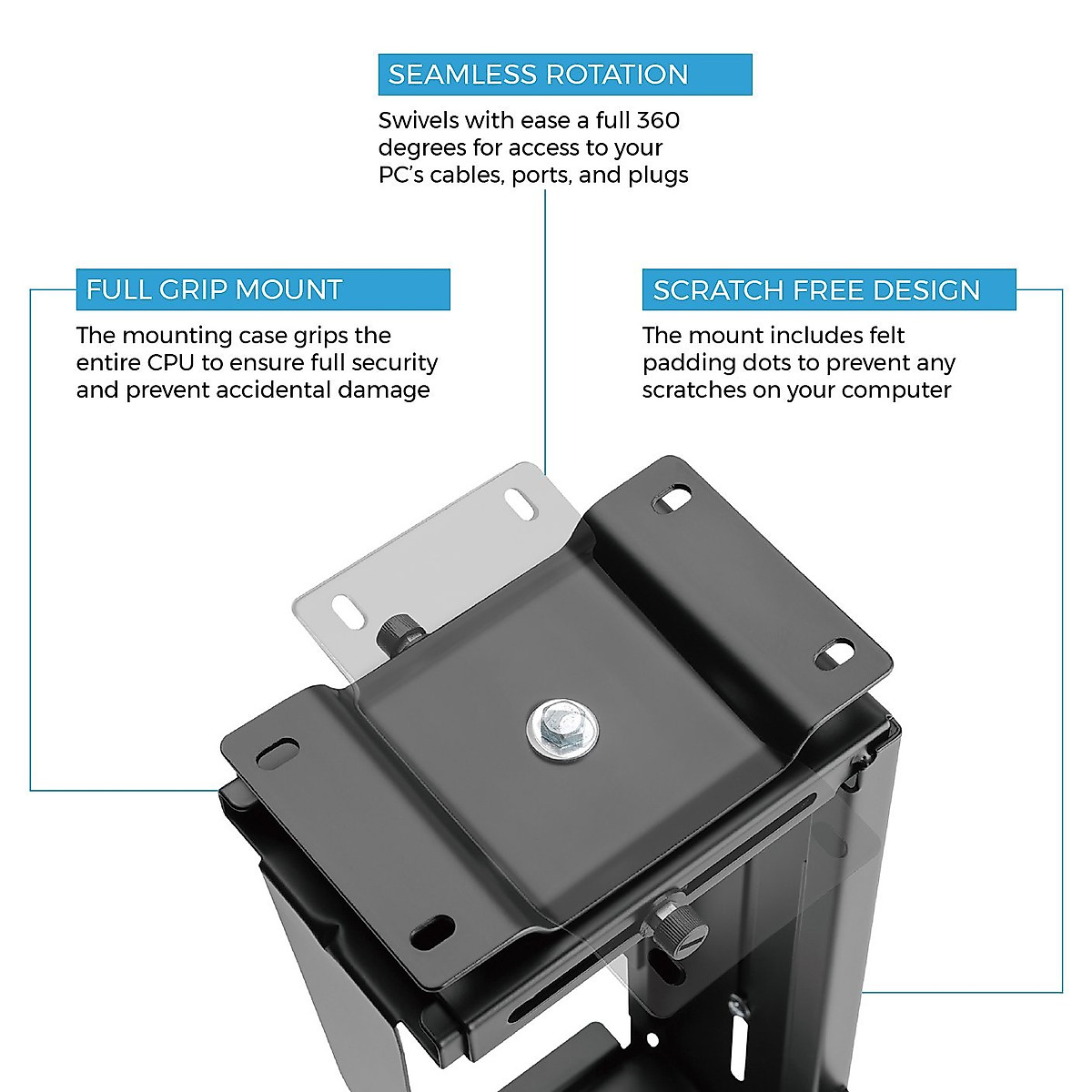 SEAMLESS ROTATION

Swivels with ease a full 360 degrees for access to your PC's cables, ports, and plugs

FULL GRIP MOUNT

The mounting case grips the entire CPU to ensure full security and prevent accidental damage

SCRATCH FREE DESIGN

The mount includes felt padding dots to prevent any scratches on your computer