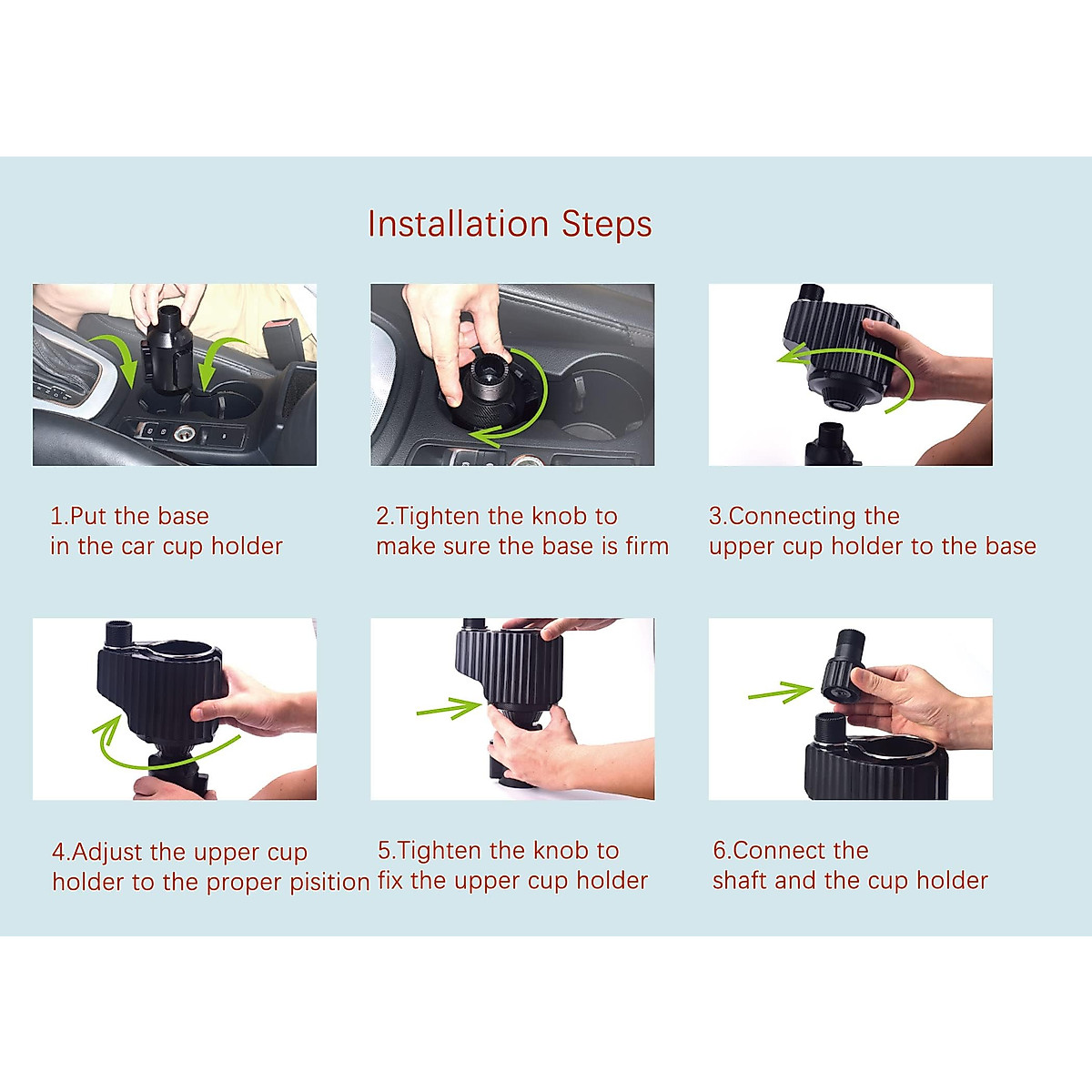 Installation Steps

1.Put the base
in the car cup holder

2.Tighten the knob to
make sure the base is firm

3.Connecting the
upper cup holder to the base

4.Adjust the upper cup
holder to the proper pisition

5.Tighten the knob to
fix the upper cup holder

6.Connect the
shaft and the cup holder