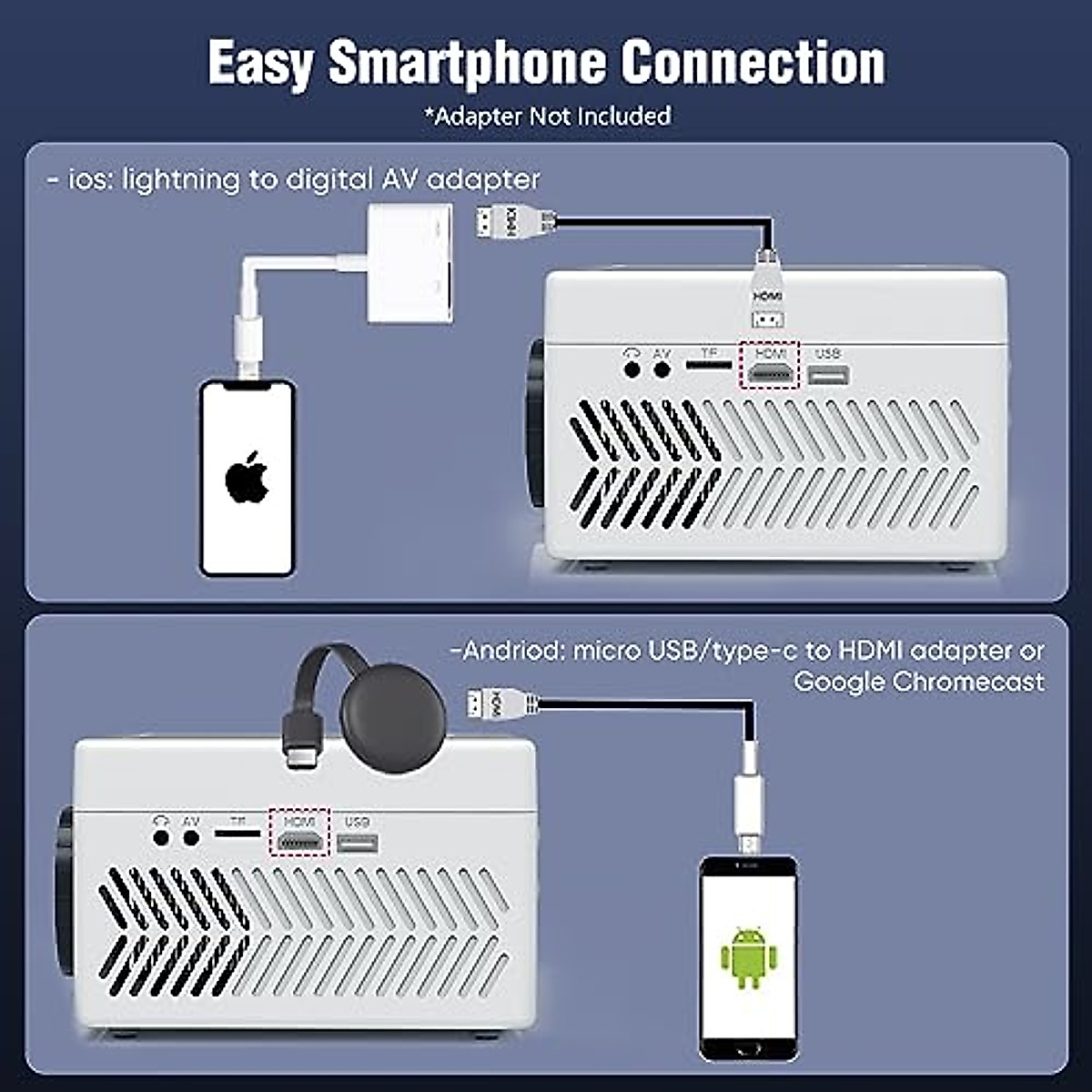 Easy Smartphone Connection
*Adapter Not Included

- ios: lightning to digital AV adapter

HDMI

HDMI

AV TF HDMI USB

-Andriod: micro USB/type-c to HDMI adapter or Google Chromecast

HDMI

AV TF HDMI USB