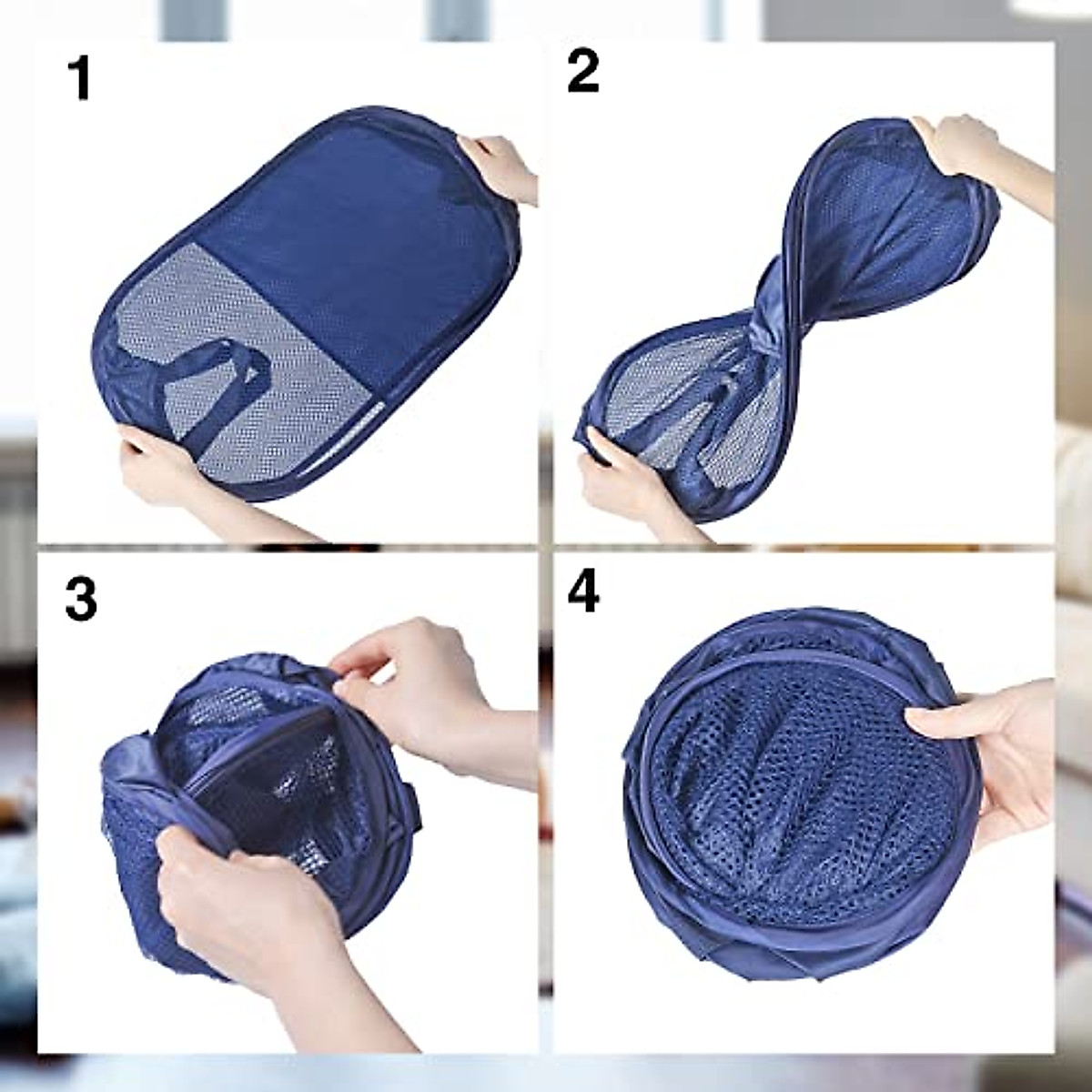 1

2

3

4