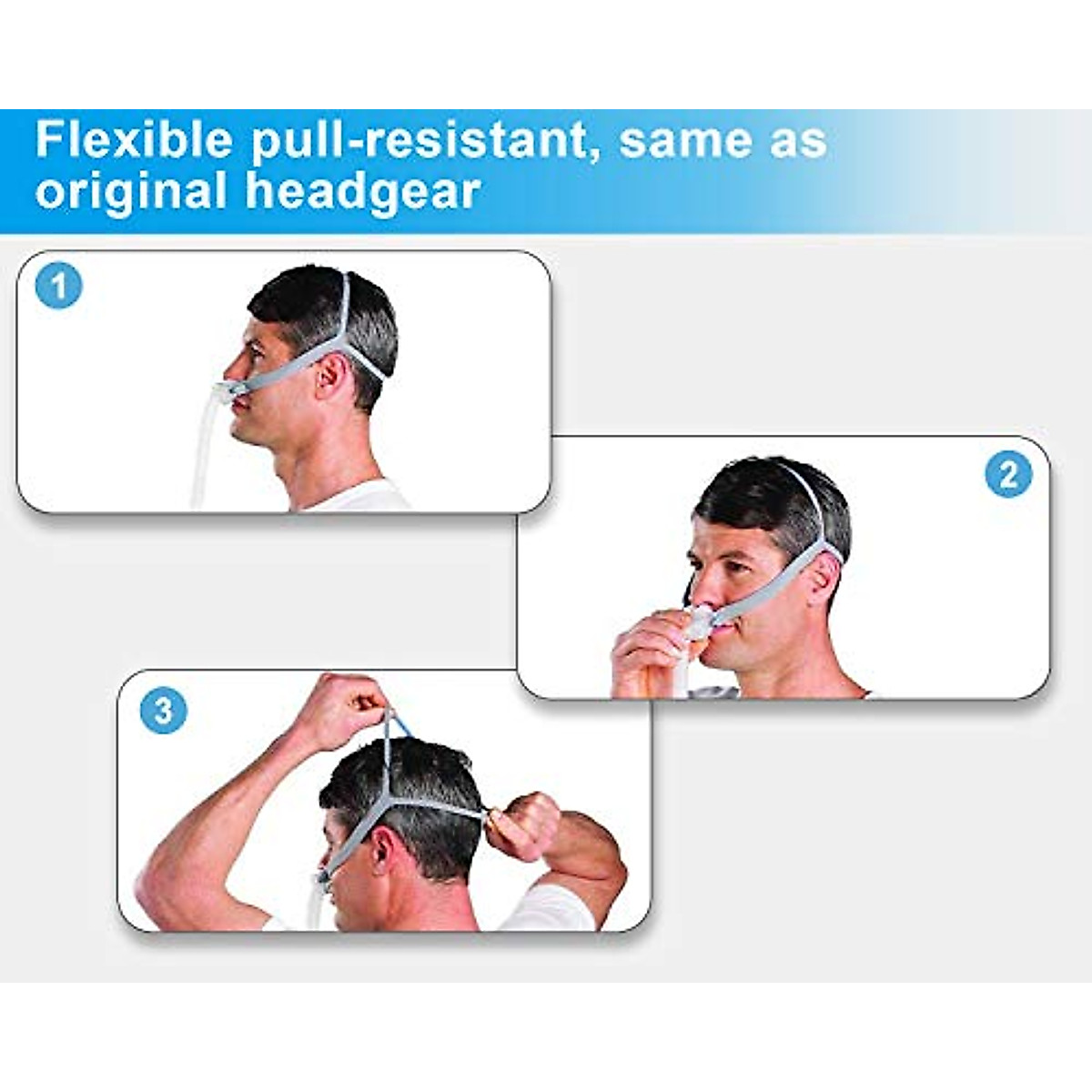 Flexible pull-resistant, same as original headgear

1

2

3