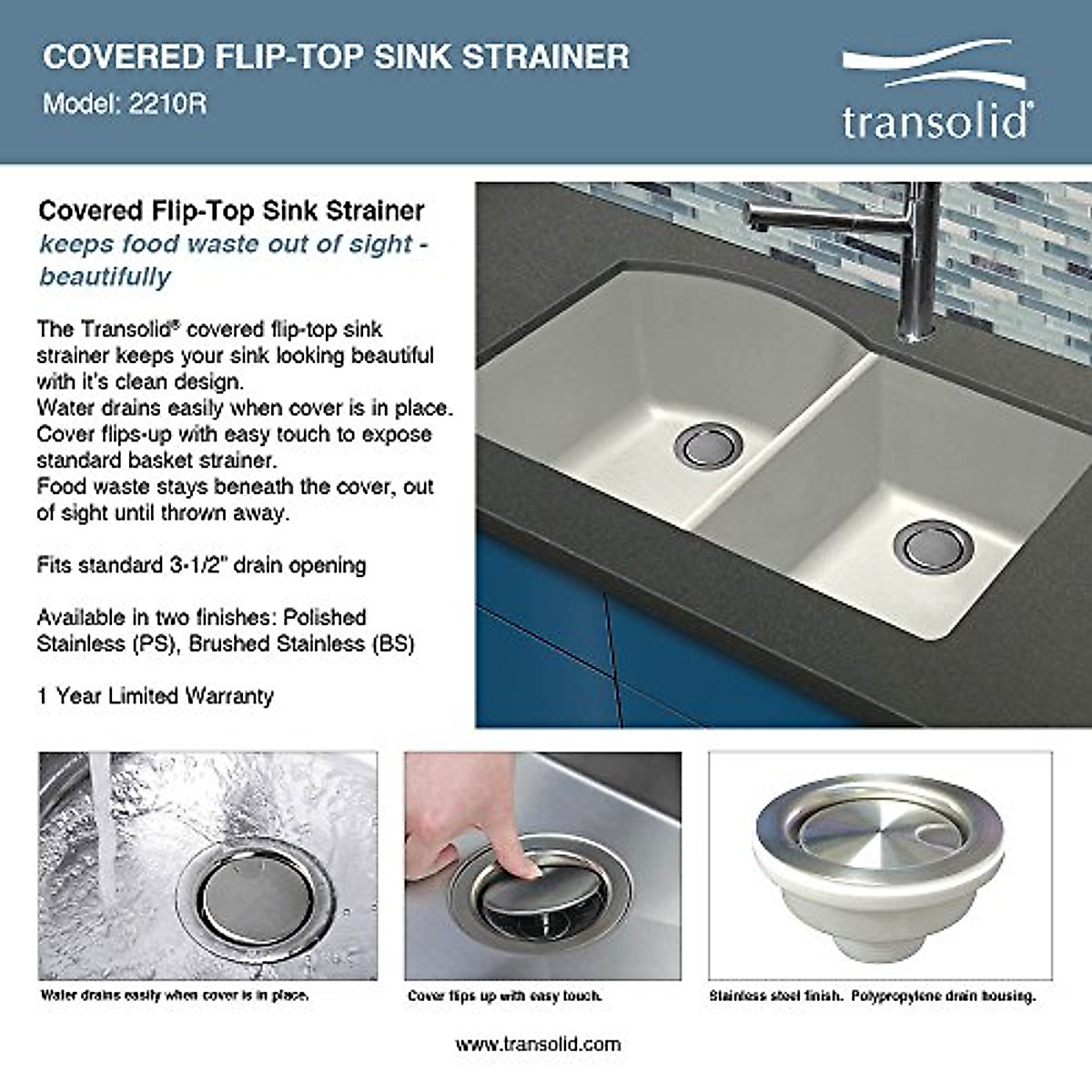 COVERED FLIP-TOP SINK STRAINER
Model: 2210R

transolid®

Covered Flip-Top Sink Strainer
keeps food waste out of sight - beautifully

The Transolid® covered flip-top sink strainer keeps your sink looking beautiful with it's clean design.
Water drains easily when cover is in place.
Cover flips-up with easy touch to expose standard basket strainer.
Food waste stays beneath the cover, out of sight until thrown away.

Fits standard 3-1/2" drain opening

Available in two finishes: Polished Stainless (PS), Brushed Stainless (BS)

1 Year Limited Warranty

Water drains easily when cover is in place.

Cover flips up with easy touch.

Stainless steel finish. Polypropylene drain housing.

www.transolid.com