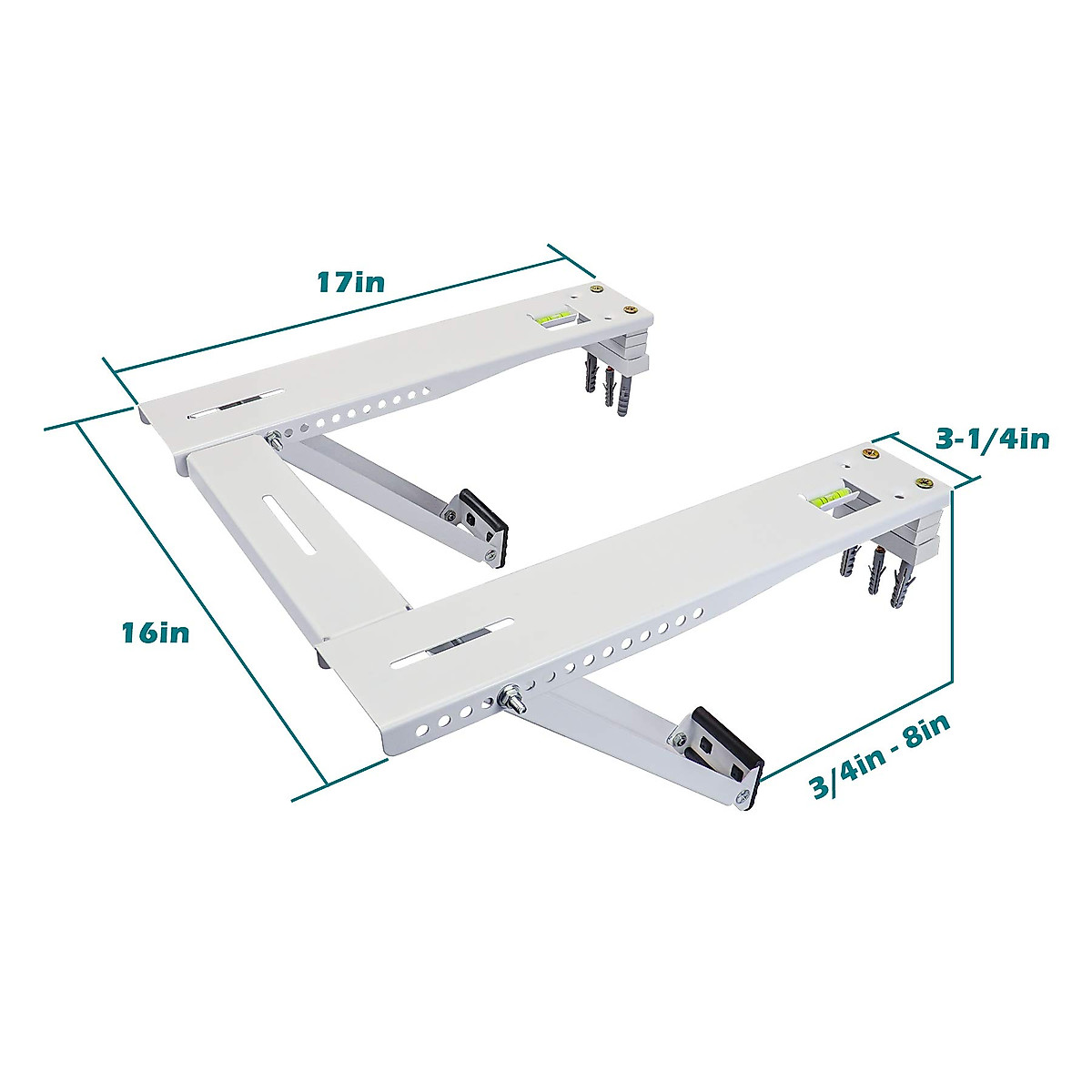 17in

3-1/4in

16in

3/4in - 8in