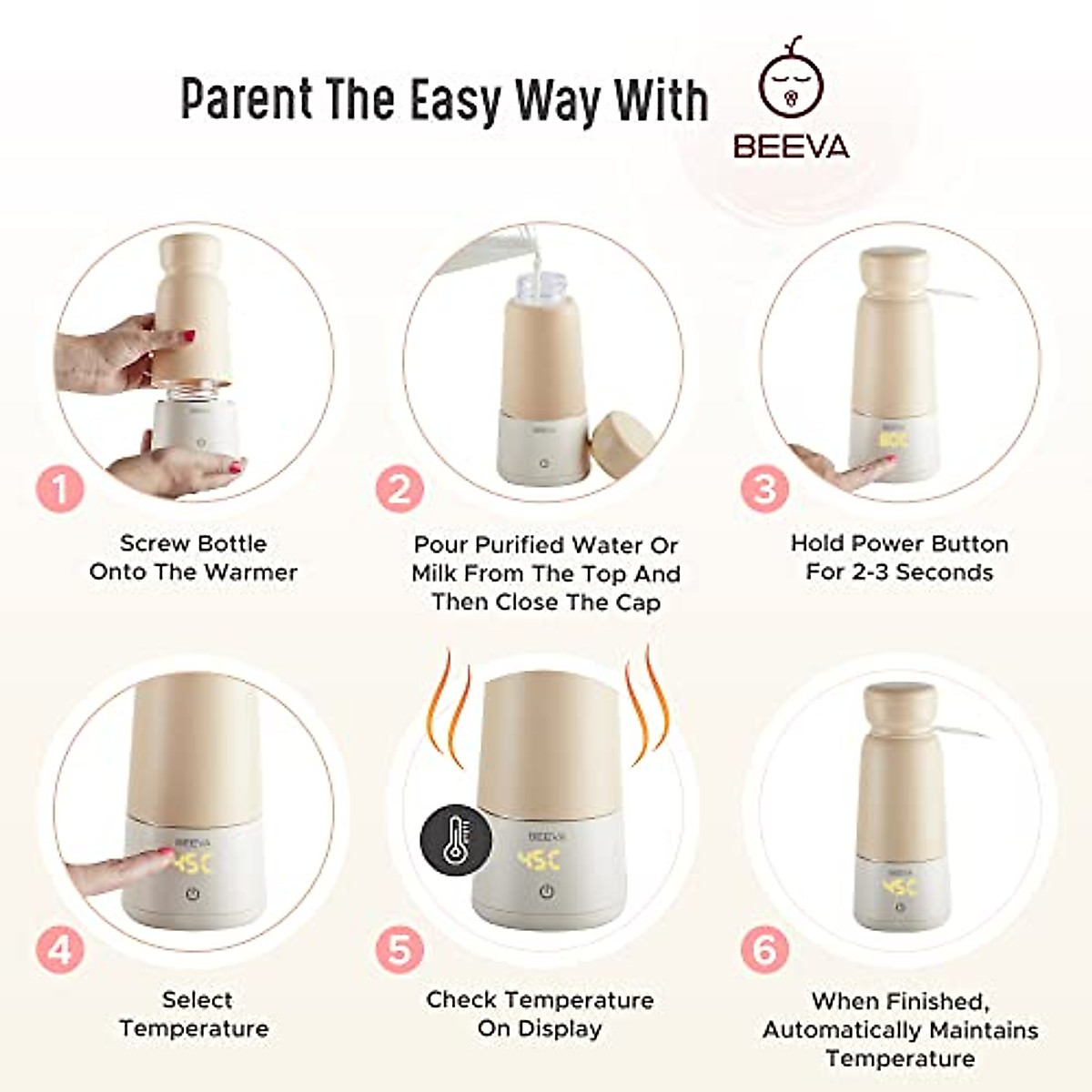 Parent The Easy Way With

BEEVA

BEEVA

1

Screw Bottle Onto The Warmer

BEEVA

2

Pour Purified Water Or Milk From The Top And Then Close The Cap

BEEVA

80C

3

Hold Power Button For 2-3 Seconds

BEEVA

45C

4

Select Temperature

BEEVA

45C

5

Check Temperature On Display

45C

6

When Finished, Automatically Maintains Temperature