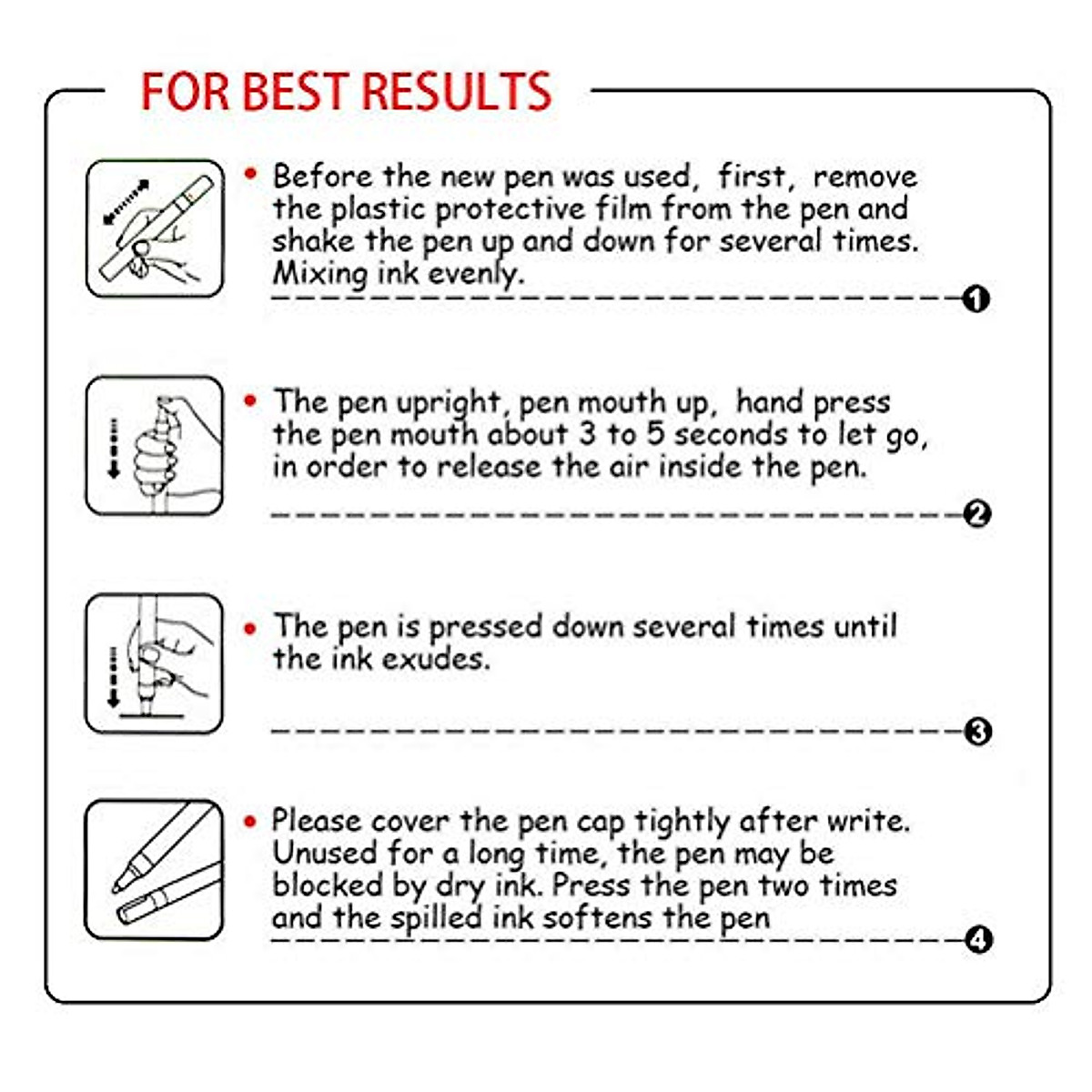 FOR BEST RESULTS

• Before the new pen was used, first, remove the plastic protective film from the pen and shake the pen up and down for several times. Mixing ink evenly.

1

• The pen upright, pen mouth up, hand press the pen mouth about 3 to 5 seconds to let go, in order to release the air inside the pen.

2

• The pen is pressed down several times until the ink exudes.

3

• Please cover the pen cap tightly after write. Unused for a long time, the pen may be blocked by dry ink. Press the pen two times and the spilled ink softens the pen

4