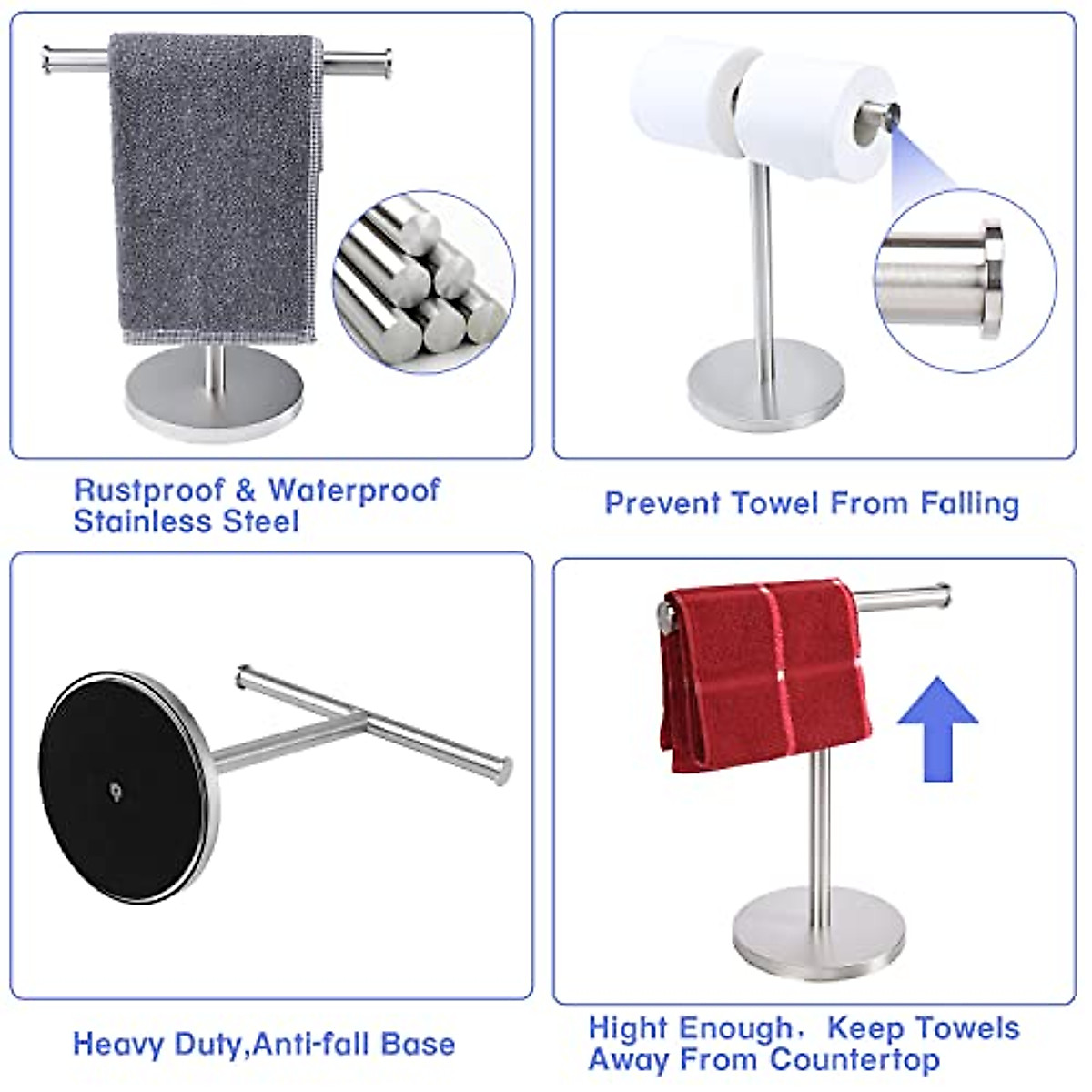 Rustproof & Waterproof Stainless Steel

Prevent Towel From Falling

Heavy Duty,Anti-fall Base

Hight Enough， Keep Towels Away From Countertop