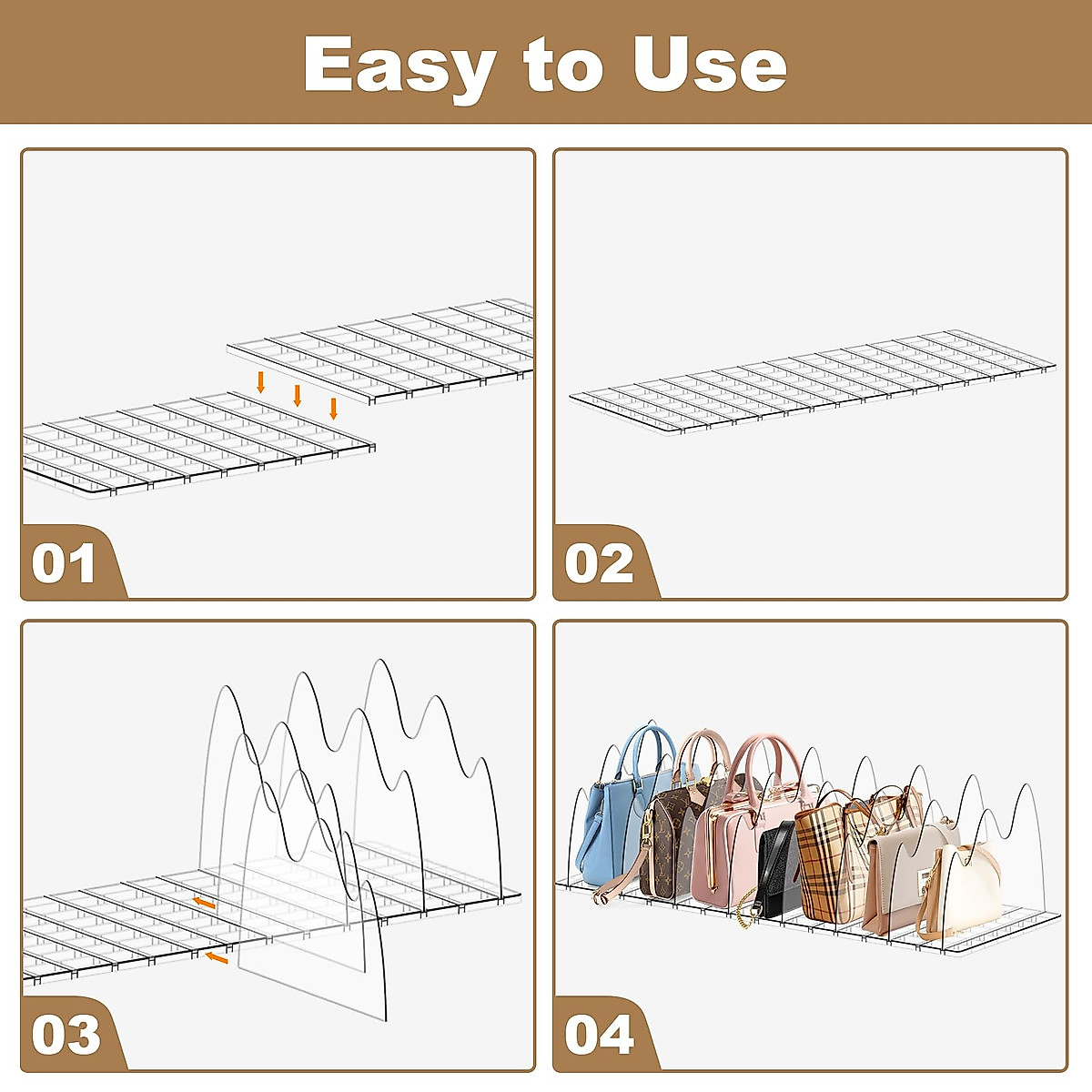 Easy to Use

01

02

03

04