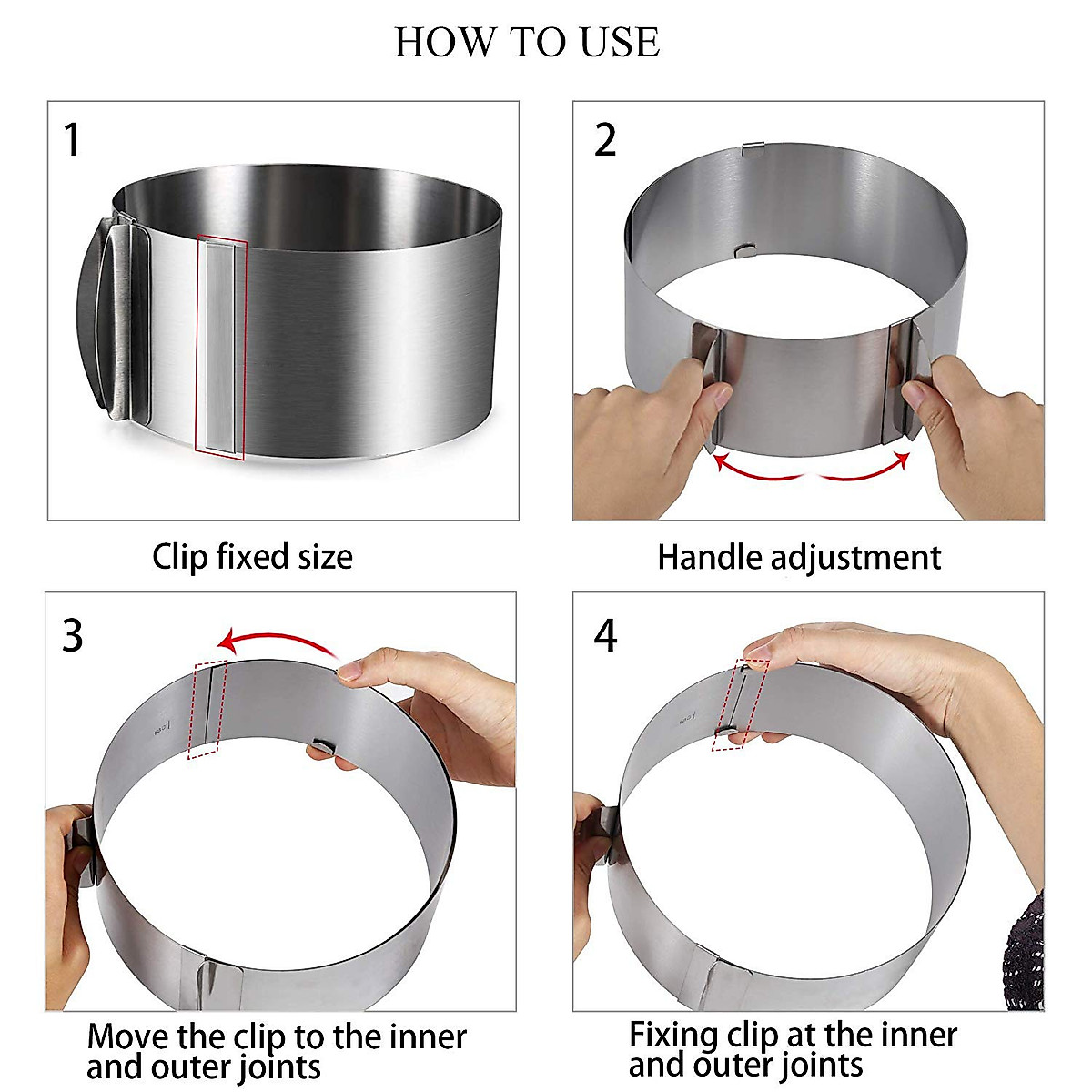 HOW TO USE

1

Clip fixed size

2

Handle adjustment

3

Move the clip to the inner and outer joints

4

Fixing clip at the inner and outer joints