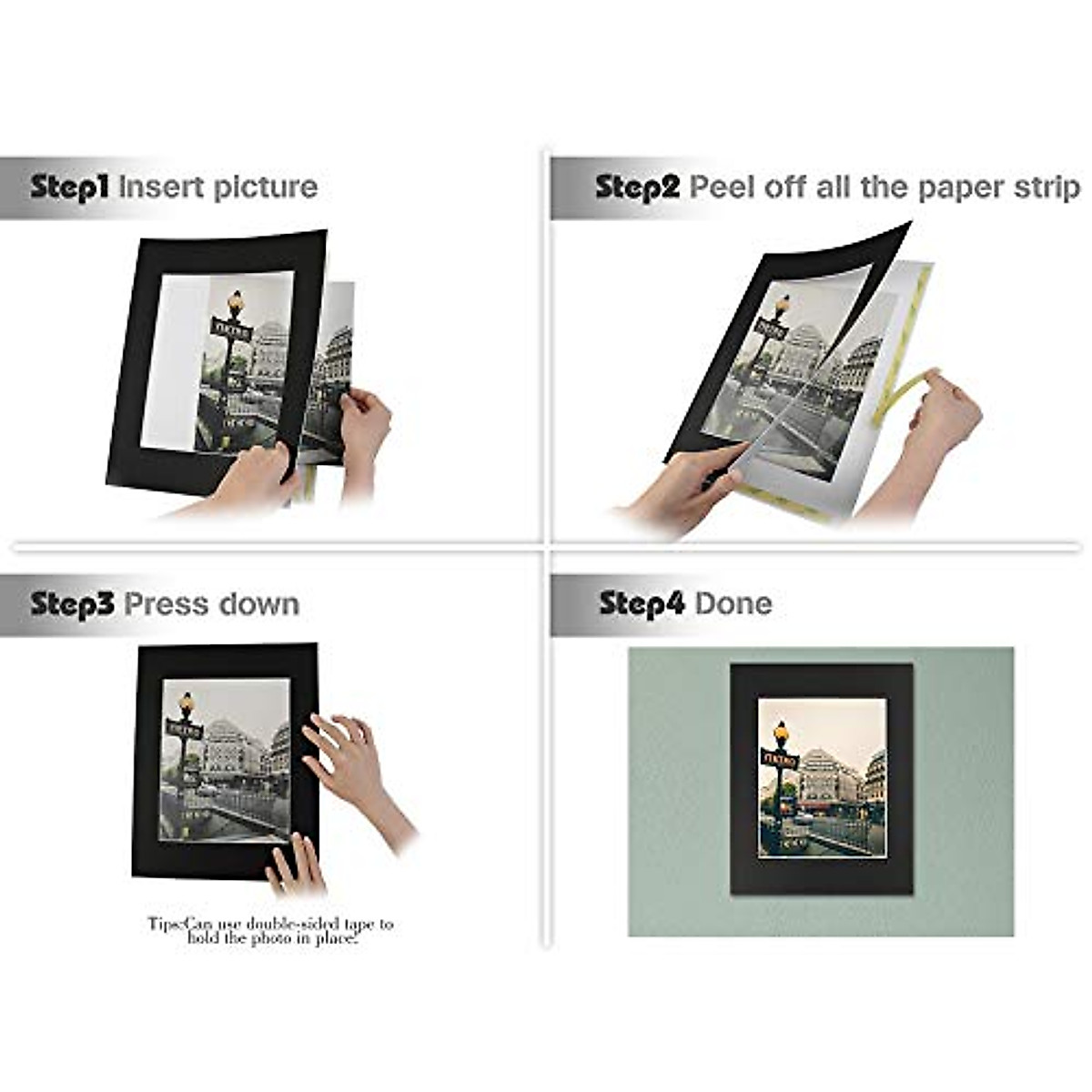 Step1 Insert picture

Step2 Peel off all the paper strip

Step3 Press down

Tips:Can use double-sided tape to hold the photo in place!

Step4 Done