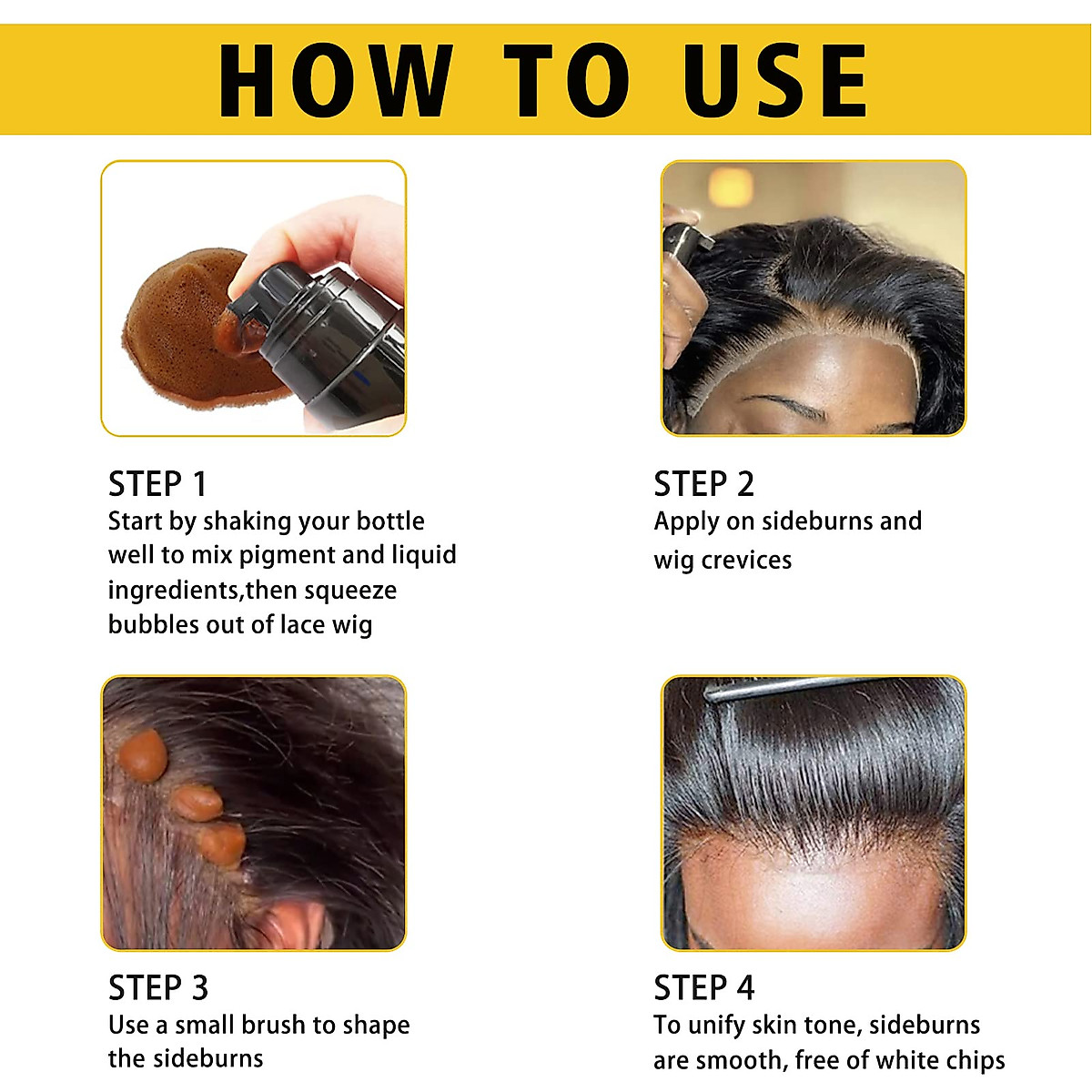 HOW TO USE

STEP 1
Start by shaking your bottle well to mix pigment and liquid ingredients,then squeeze bubbles out of lace wig

STEP 2
Apply on sideburns and wig crevices

STEP 3
Use a small brush to shape the sideburns

STEP 4
To unify skin tone, sideburns are smooth, free of white chips