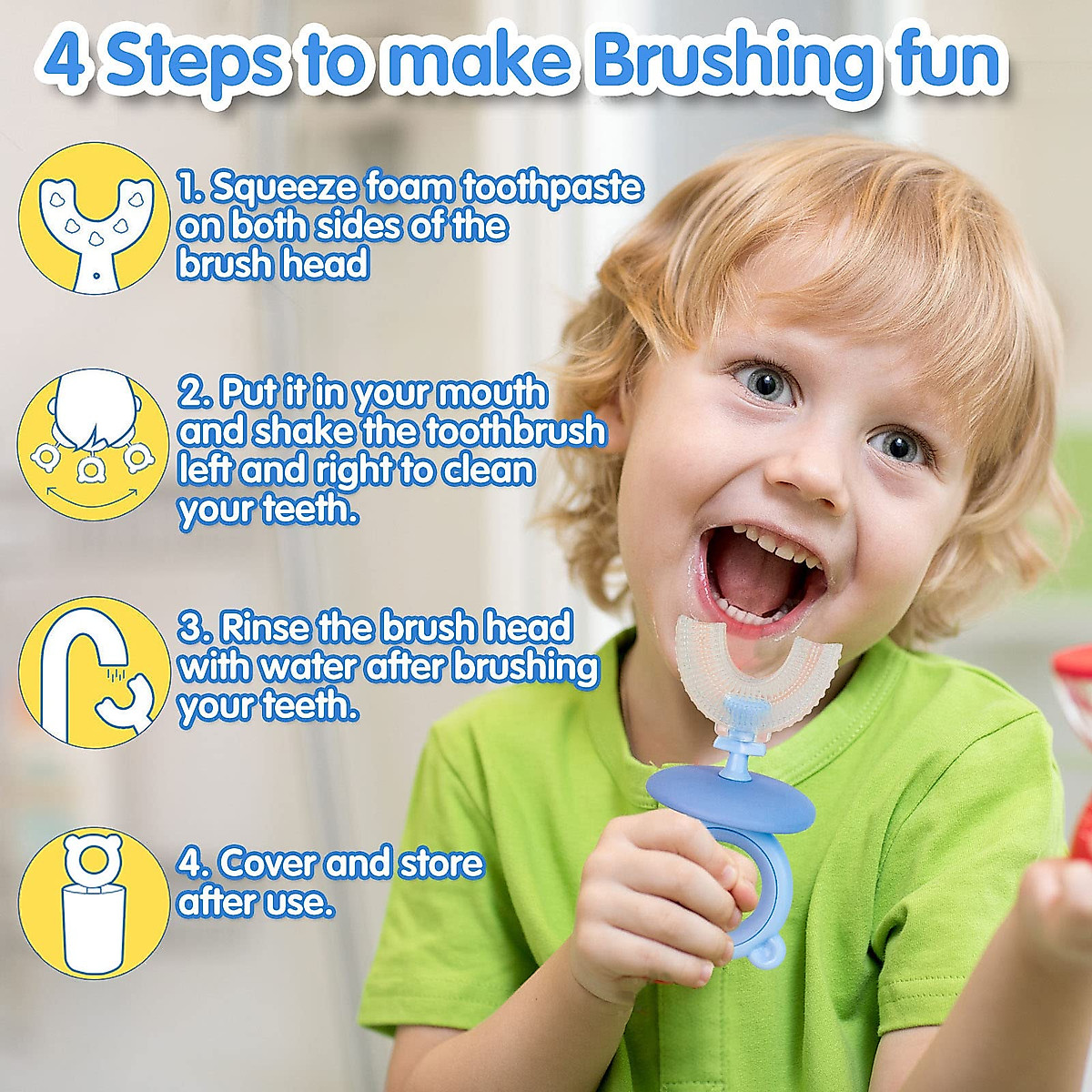 4 Steps to make Brushing fun

1. Squeeze foam toothpaste on both sides of the brush head

2. Put it in your mouth and shake the toothbrush left and right to clean your teeth.

3. Rinse the brush head with water after brushing your teeth.

4. Cover and store after use.